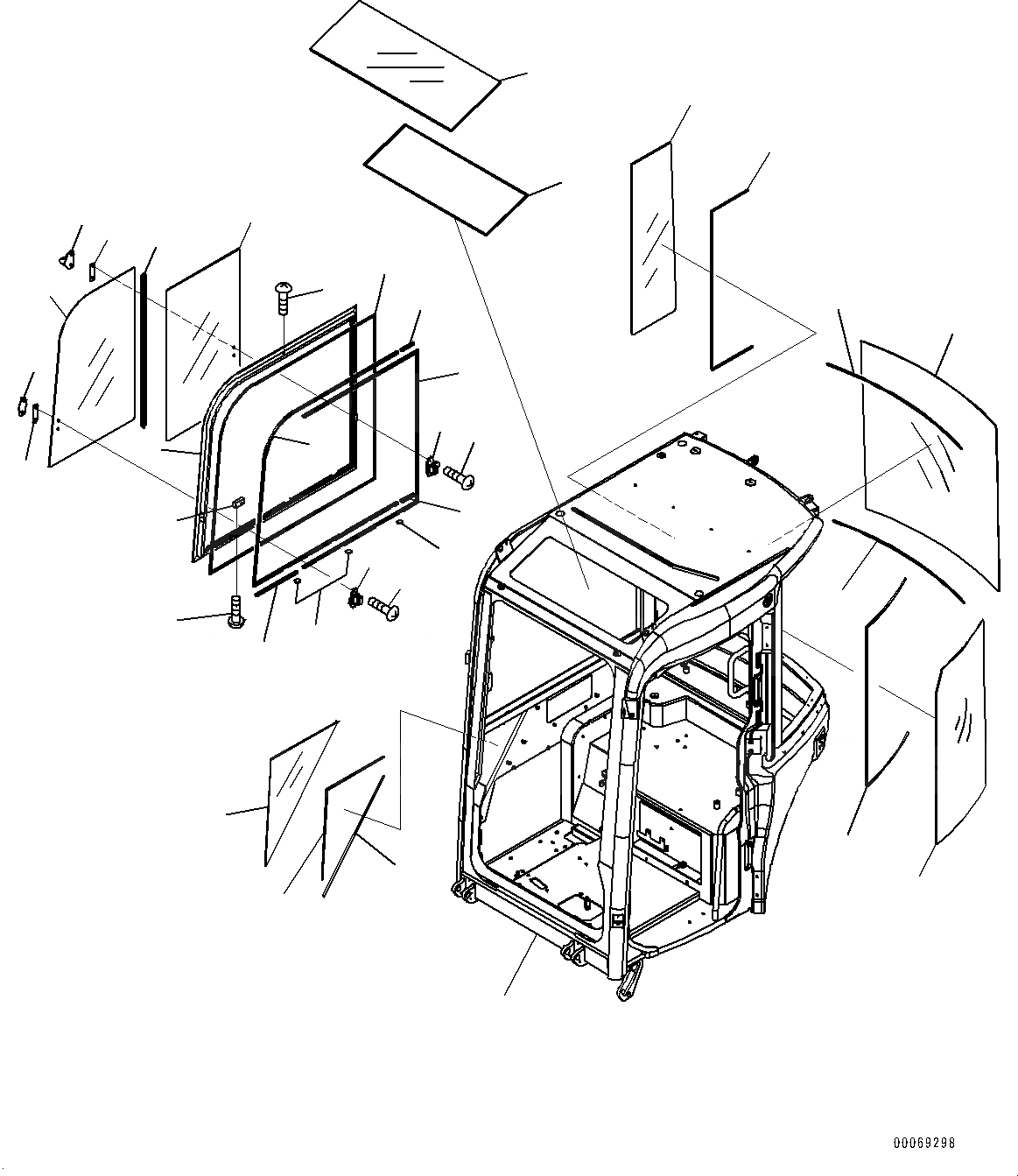 00069298