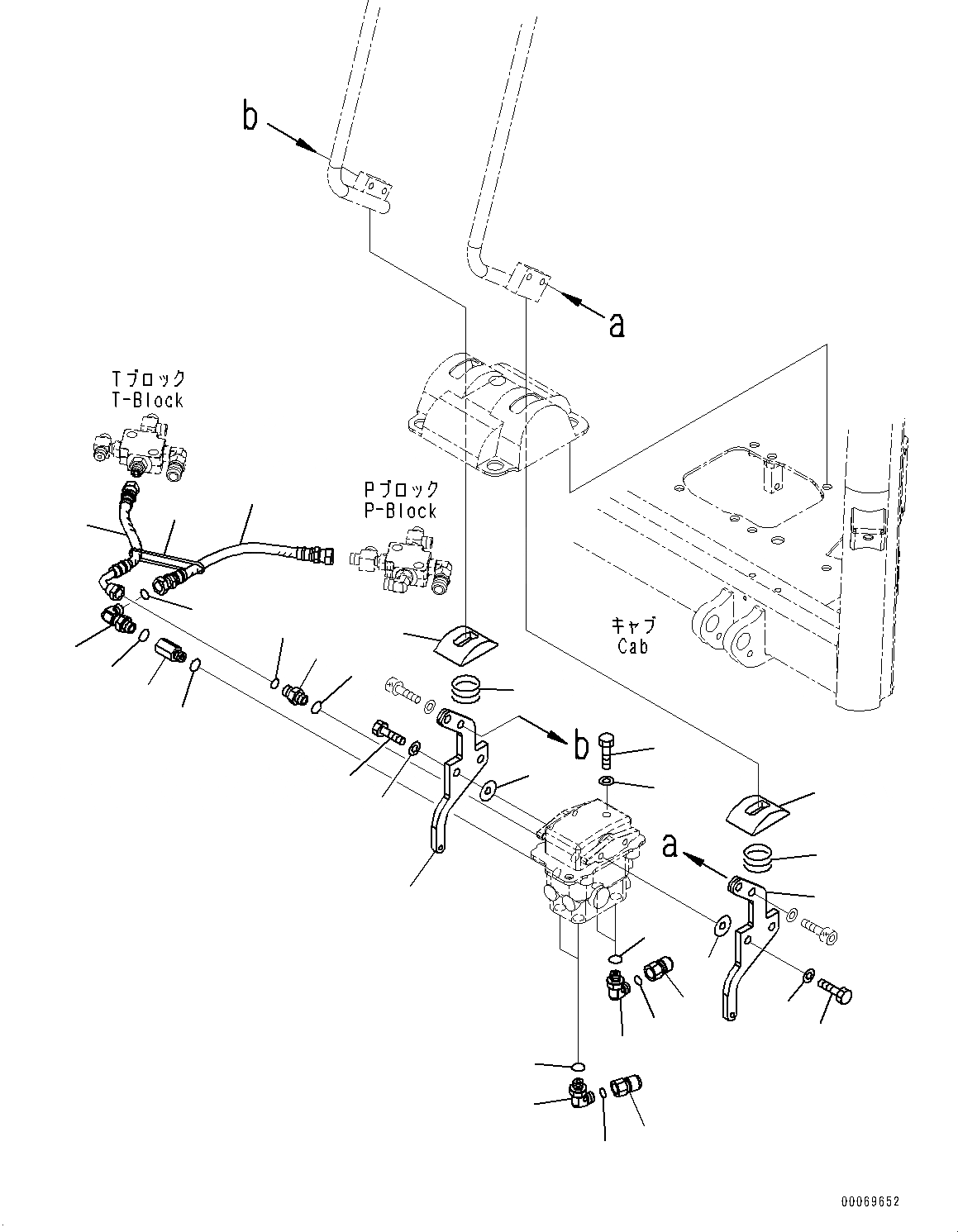 b

a

Tブロック
T-Block

Pブロック
P-Block

キャブ
Cab

b

a

00069652