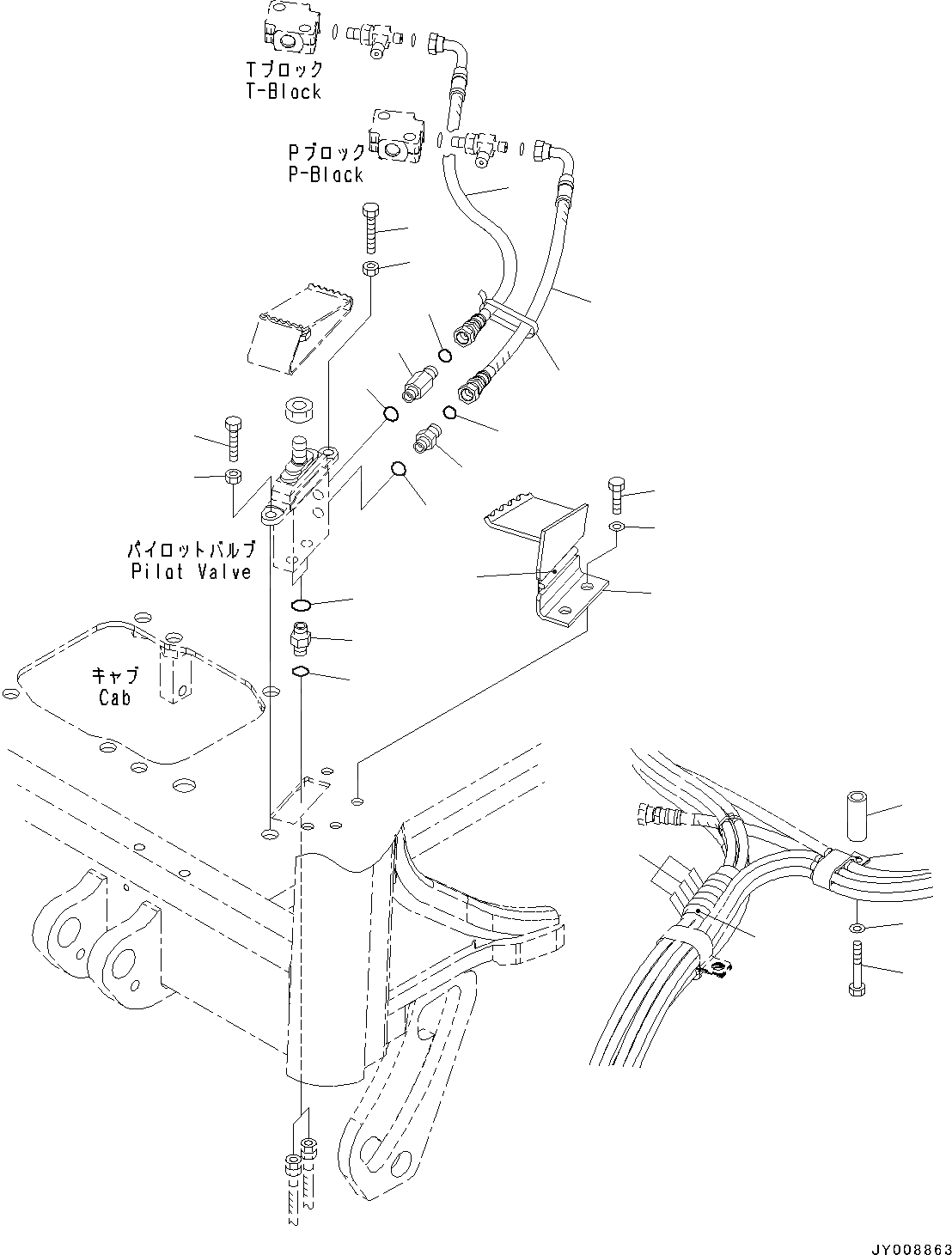 Tブロック
T-Block

Pブロック
P-Block

パイロットバルブ
Pilot Valve

キャブ
Cab

JY008863