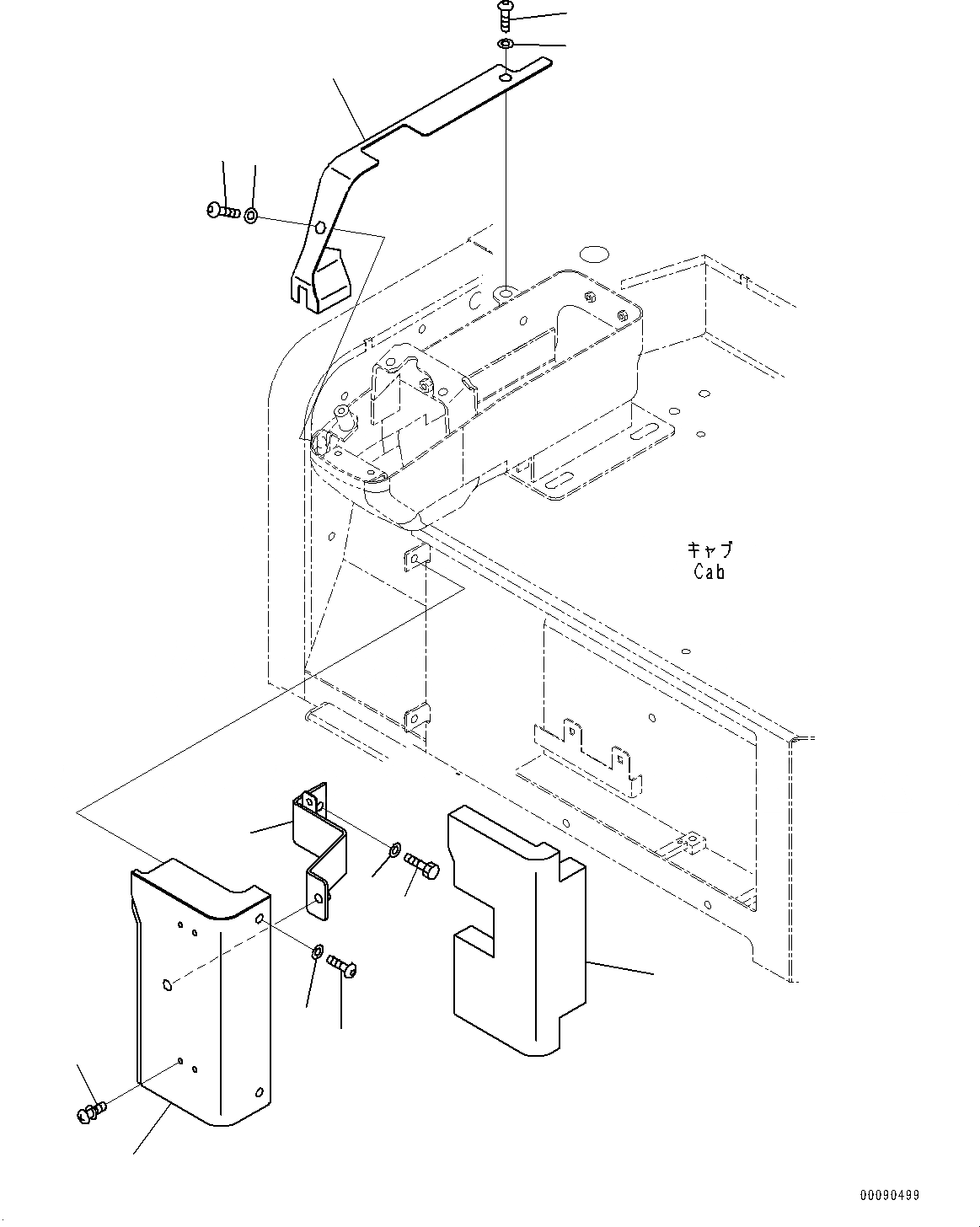 キャブ
Cab

00090499