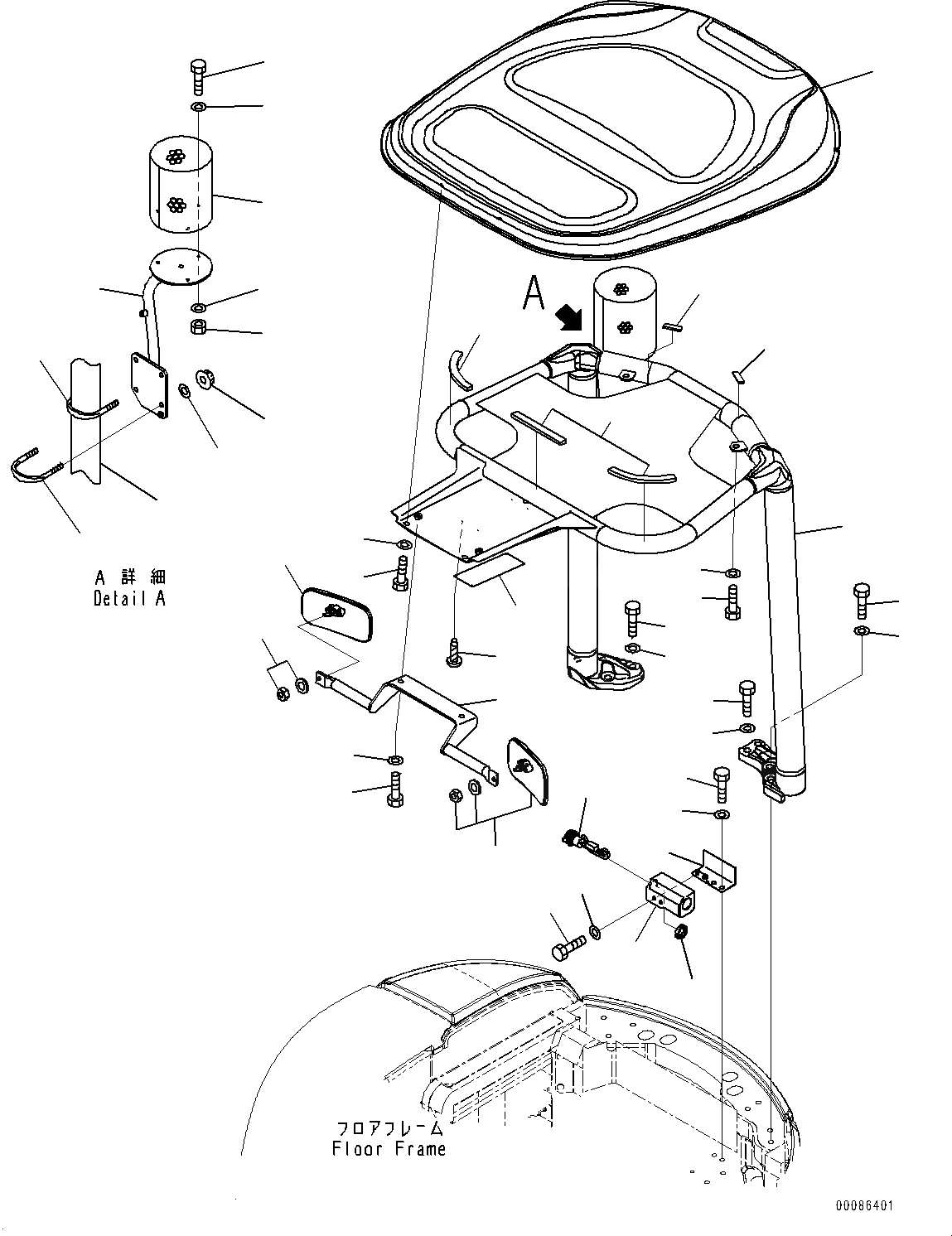 A

A 詳細
Detail A

フロアフレーム
Floor Frame

00086401