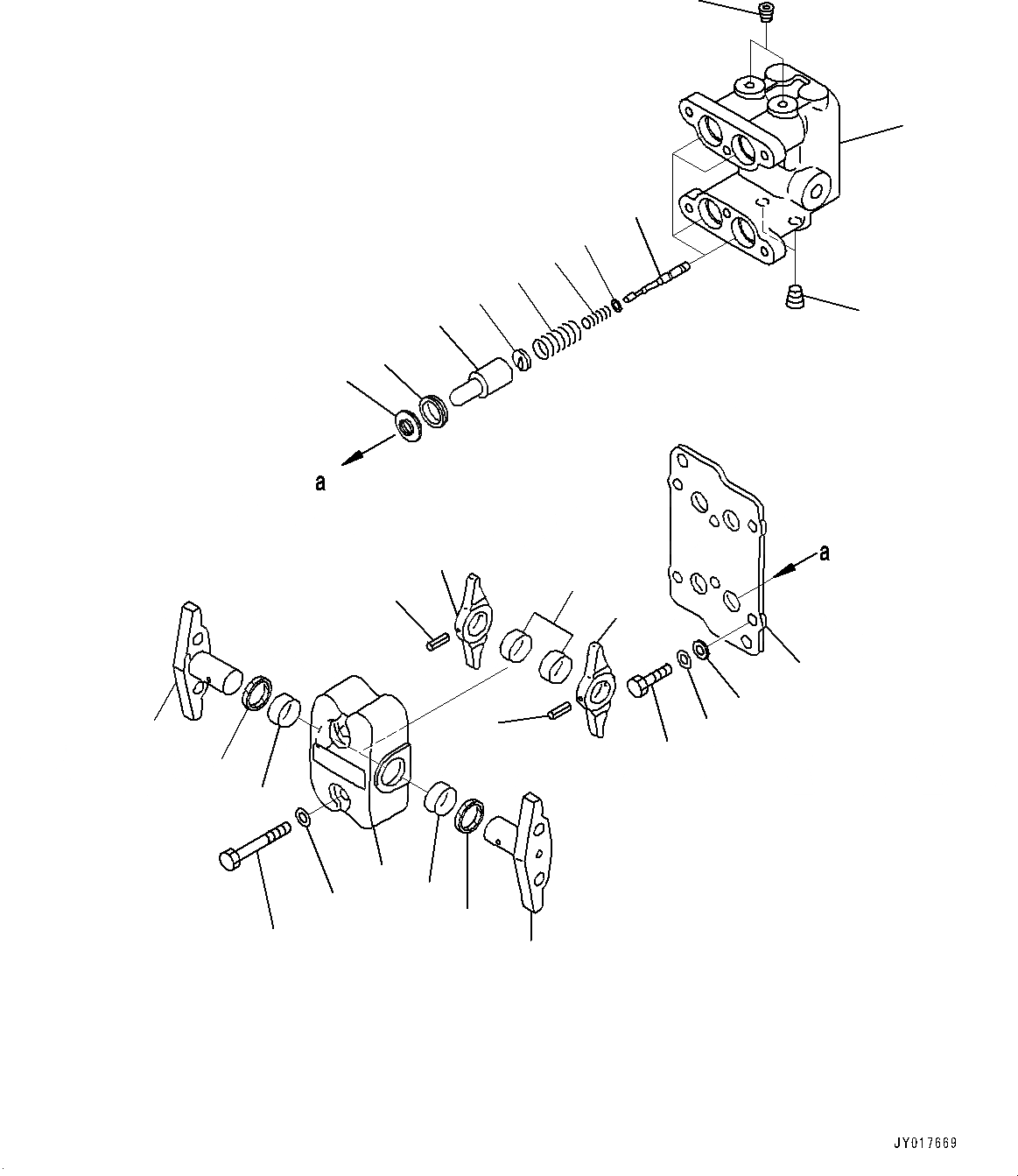 a

a

JY017669