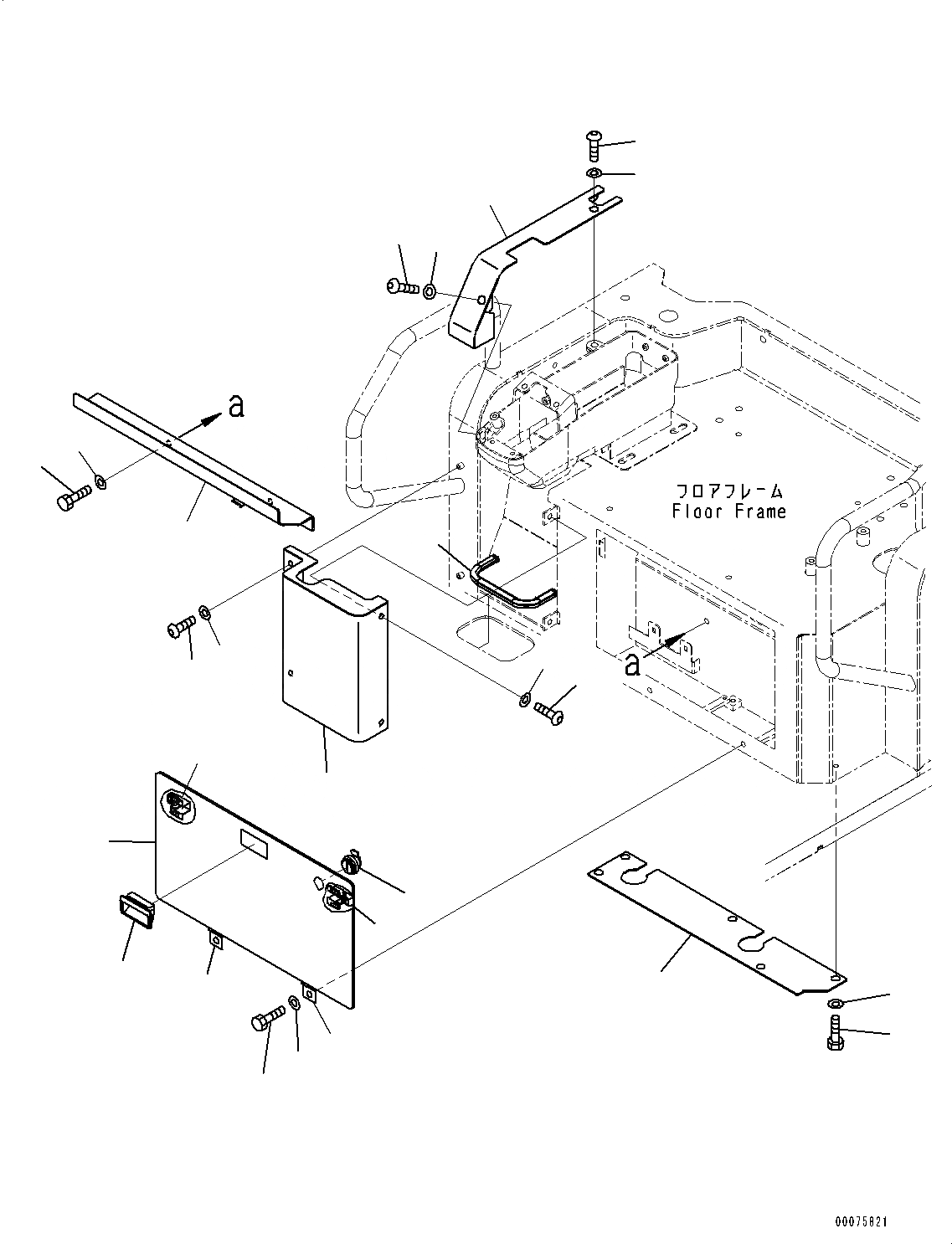 a

フロアフレーム
Floor Frame

a

00075821