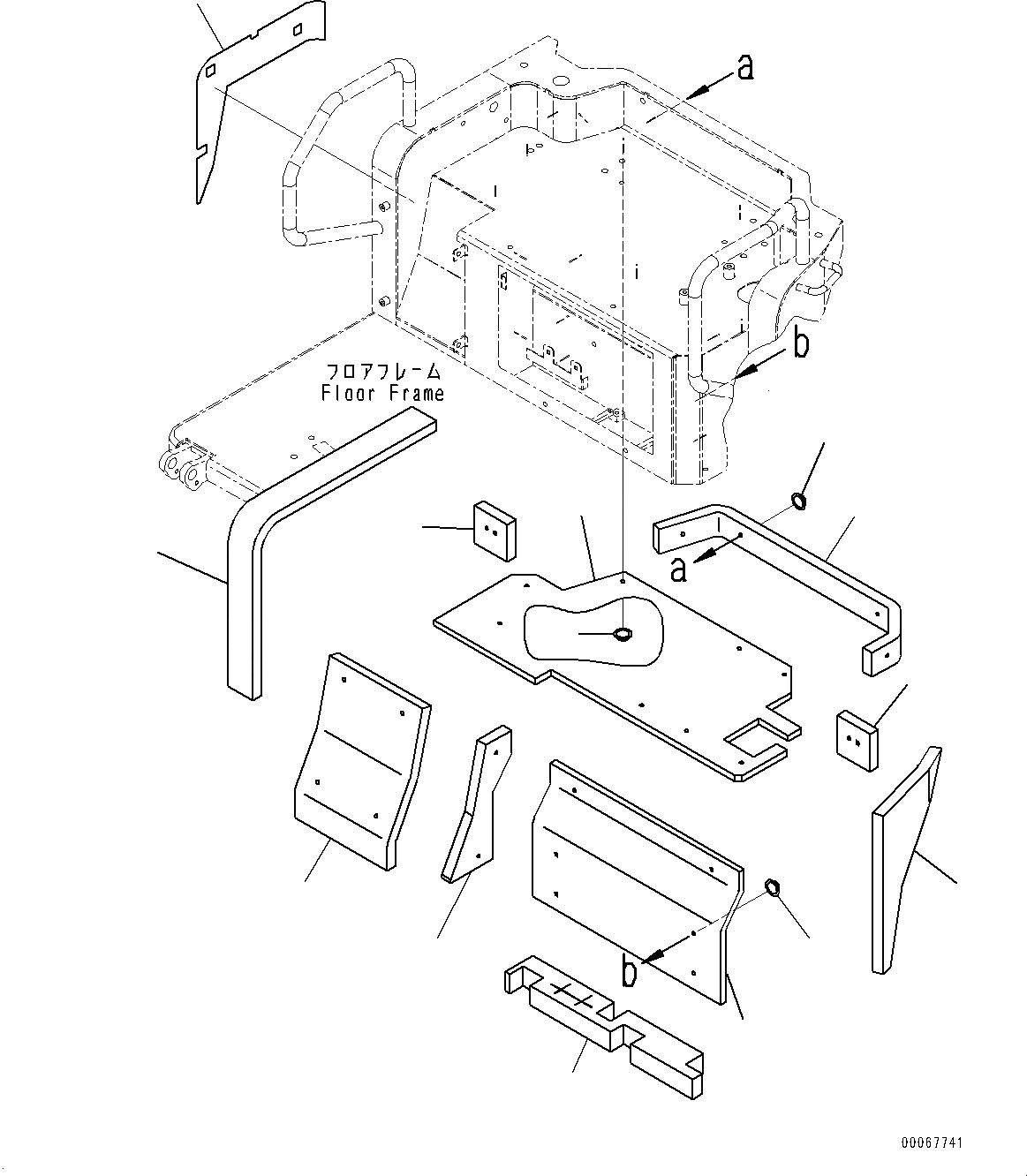 a

b

フロアフレーム
Floor Frame

a

b

00067741