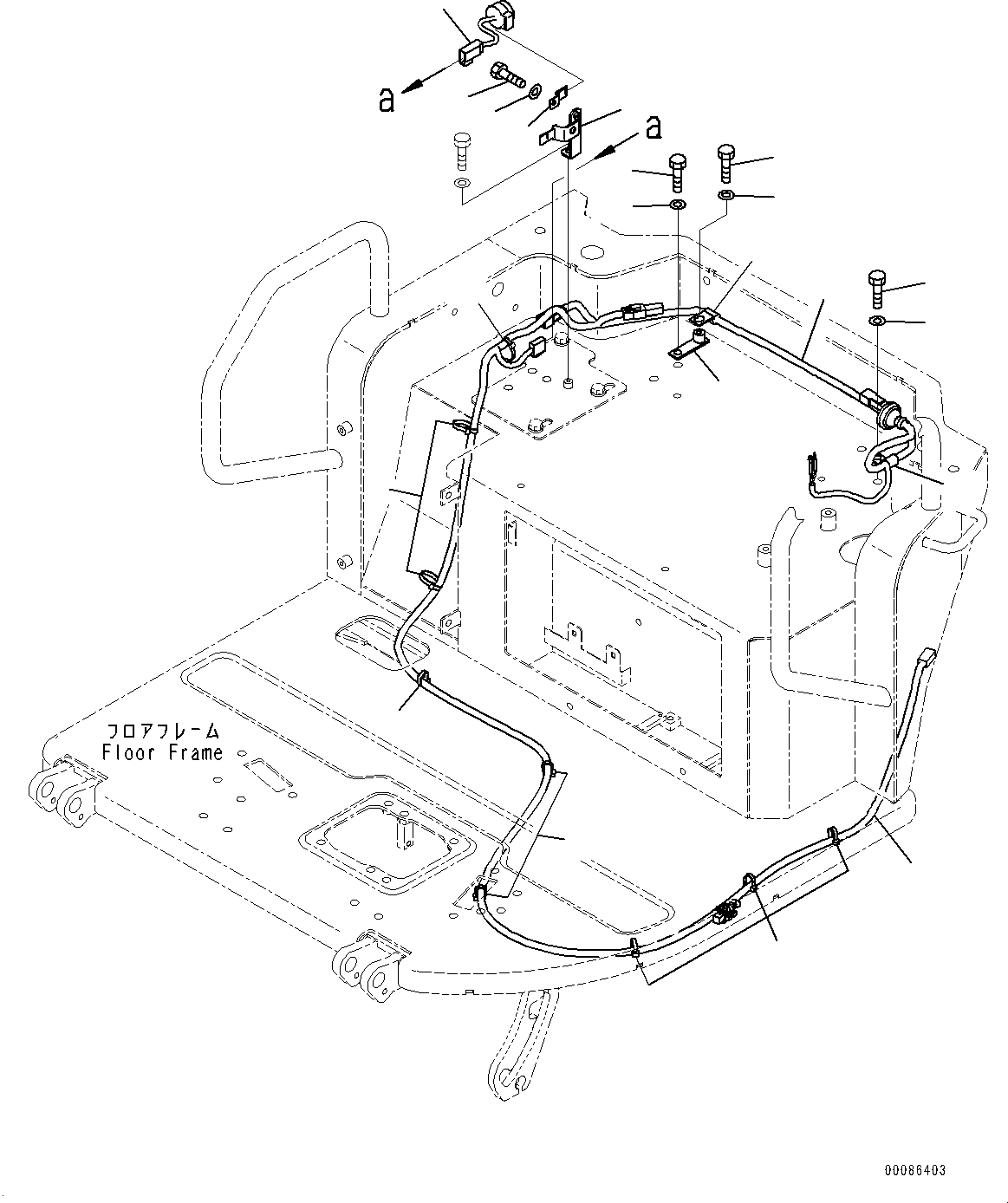 a

a

フロアフレーム
Floor Frame

00086403