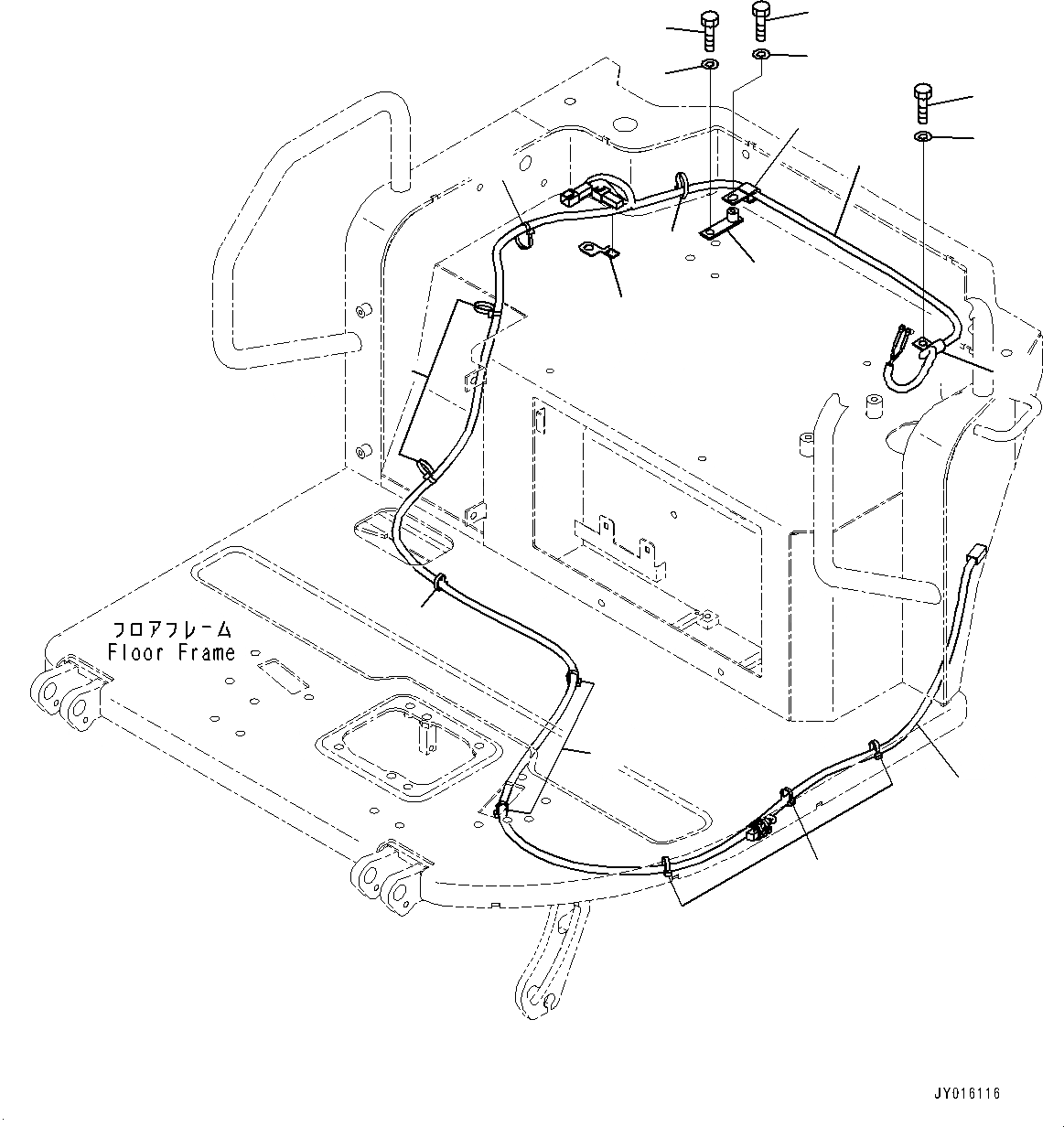 フロアフレーム
Floor Frame

JY016116