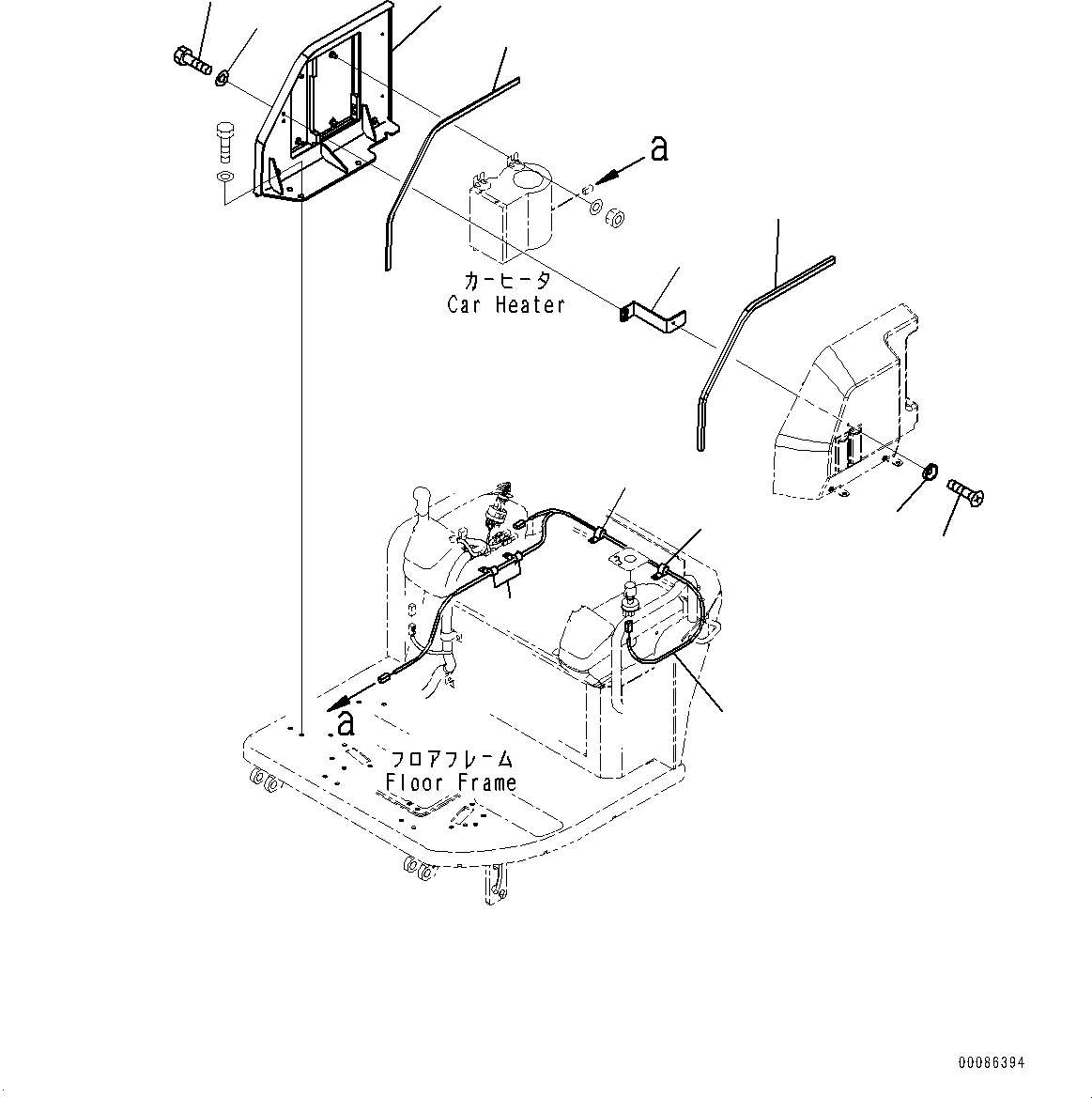 a

カーヒータ
Car Heater

a

フロアフレーム
Floor Frame

00086394