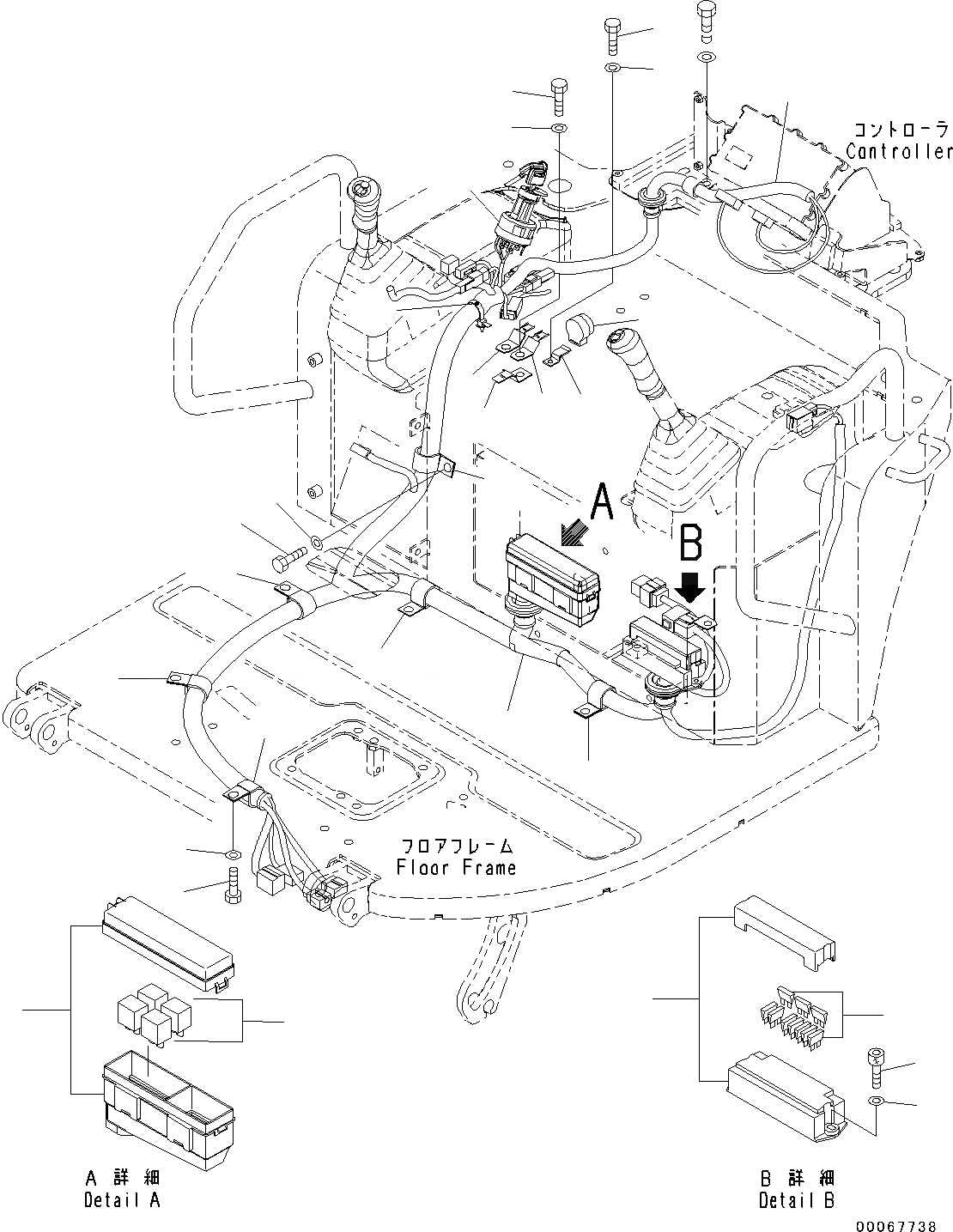 コントローラ
Controller

A

B

フロアフレーム
Floor Frame

A 詳細
Detail A

B 詳細
Detail B

00067738