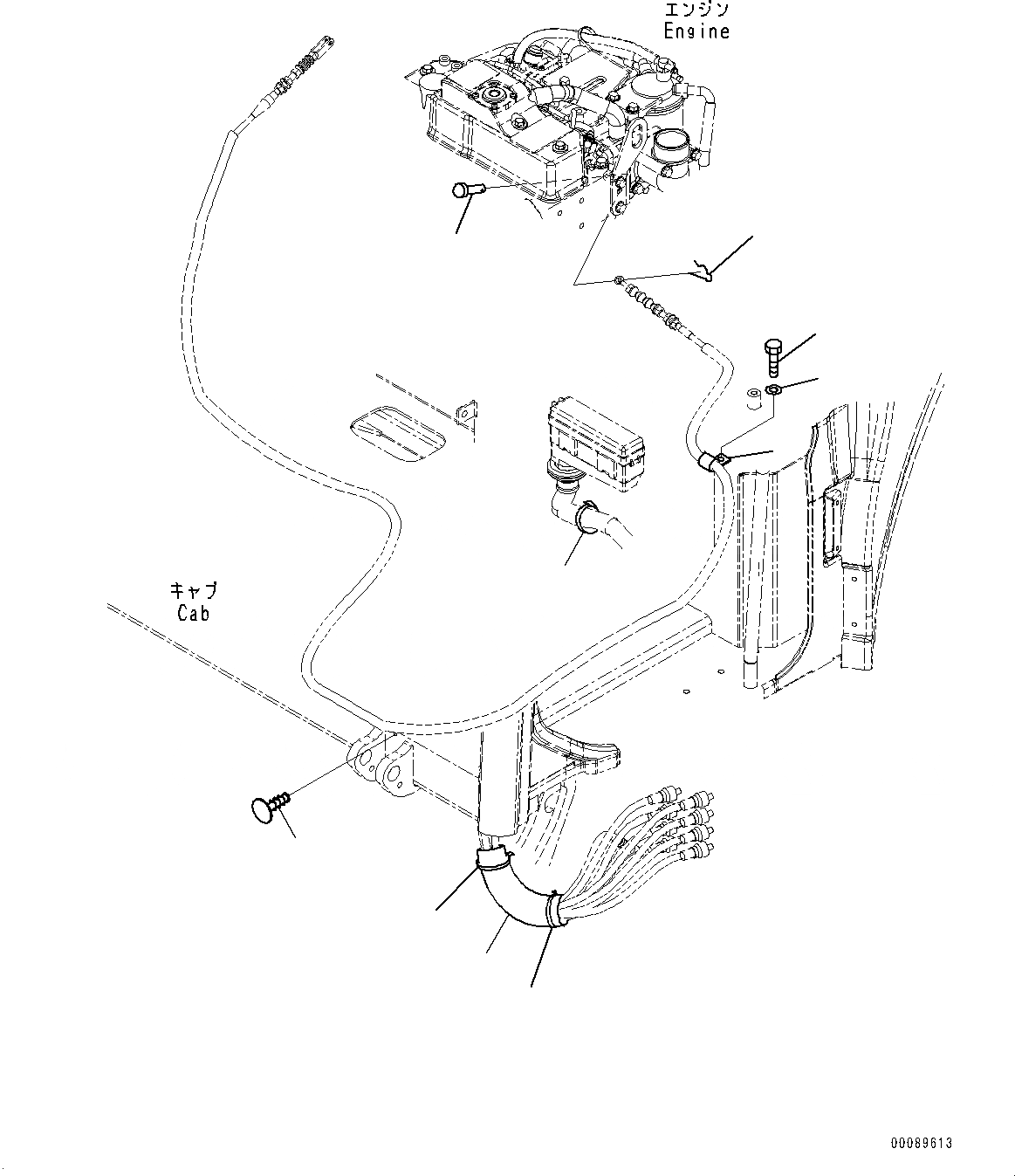 エンジン
Engine

キャブ
Cab

00089613