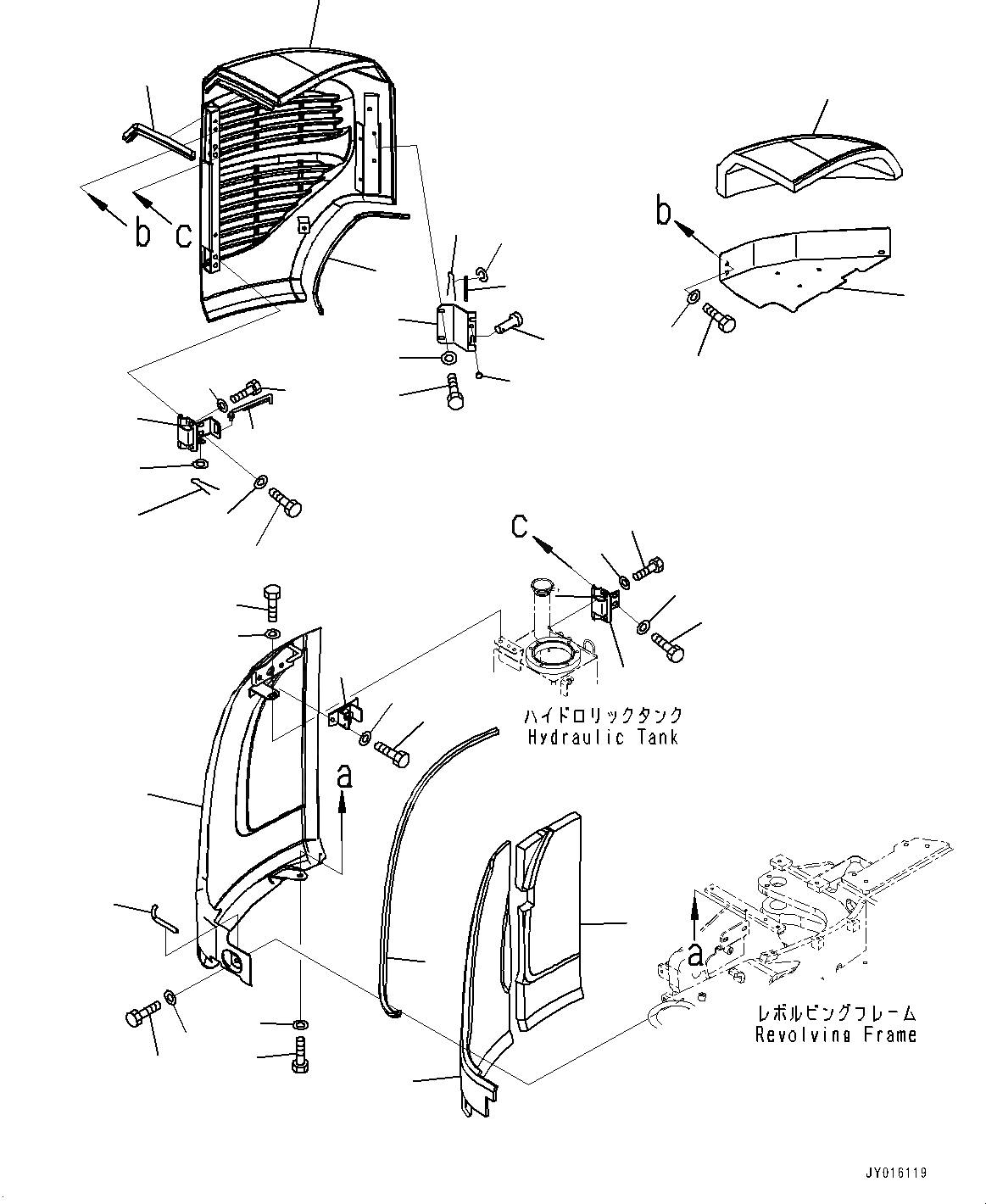 b
c
b
c
ハイドロリックタンク
Hydraulic Tank
a
a
レボルビングフレーム
Revolving Frame
JY016119