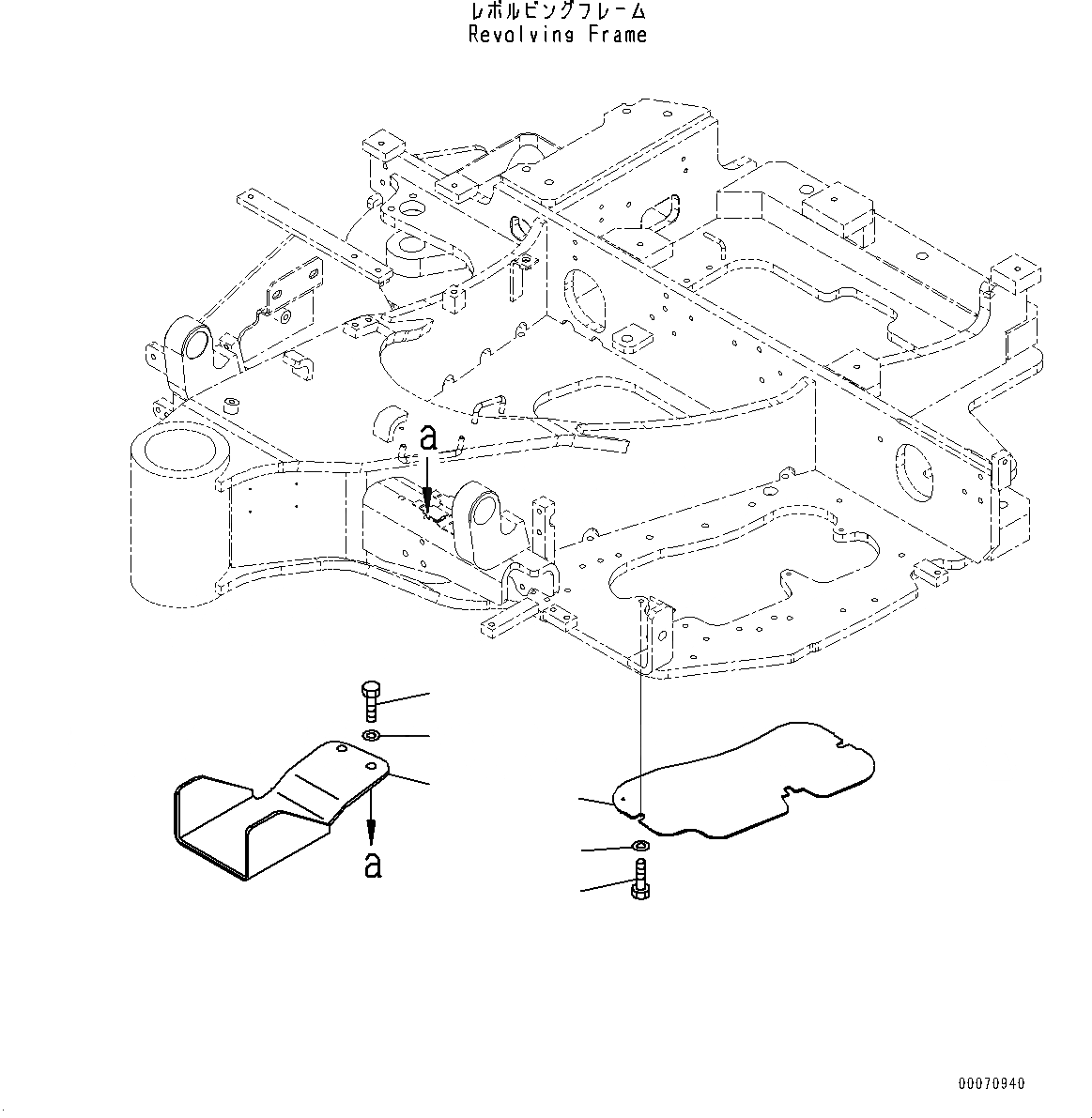 レボルビングフレーム
Revolving Frame

a

a

00070940