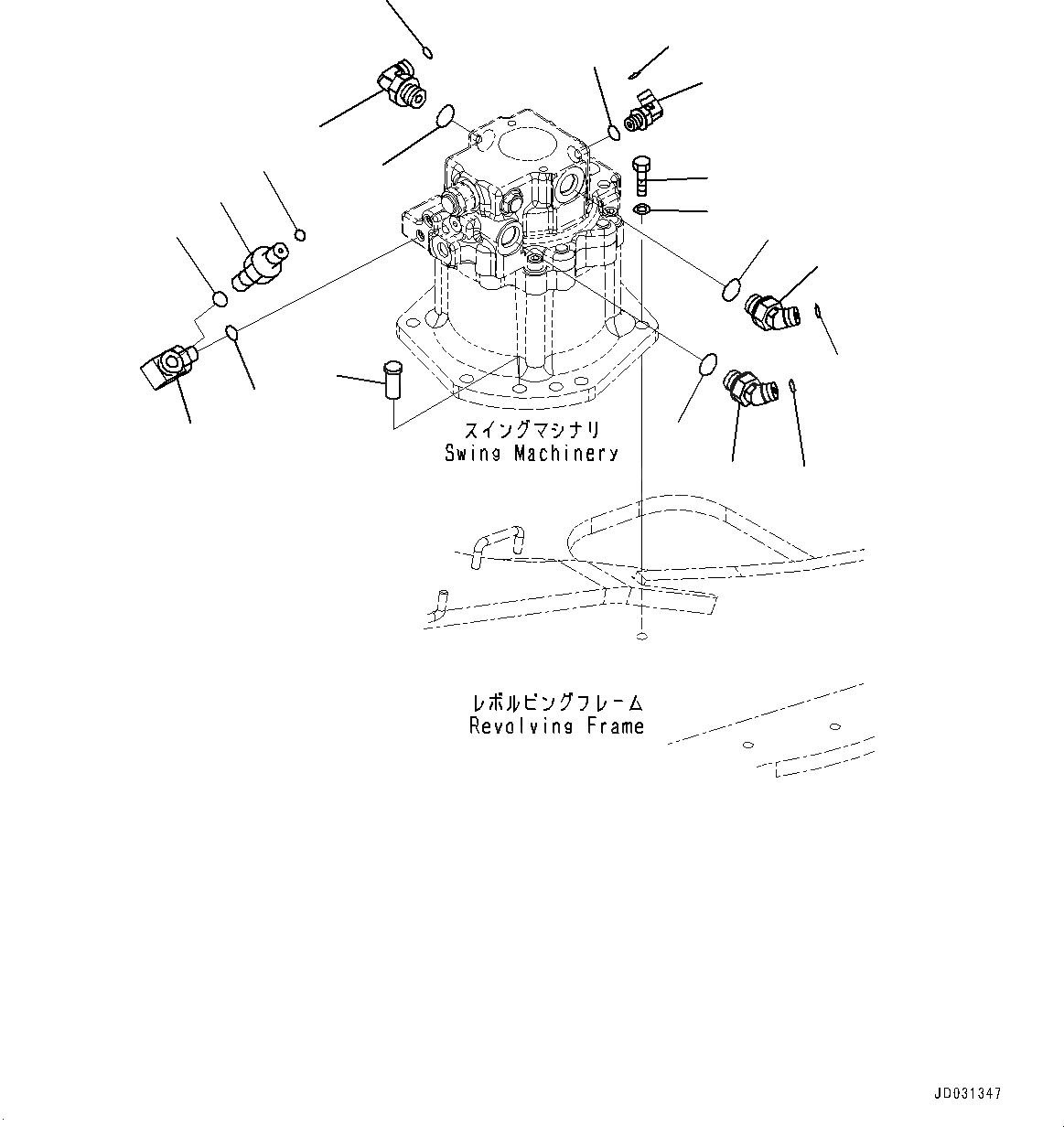 スイングマシナリ
Swing Machinery

レボルビングフレーム
Revolving Frame

JD031347