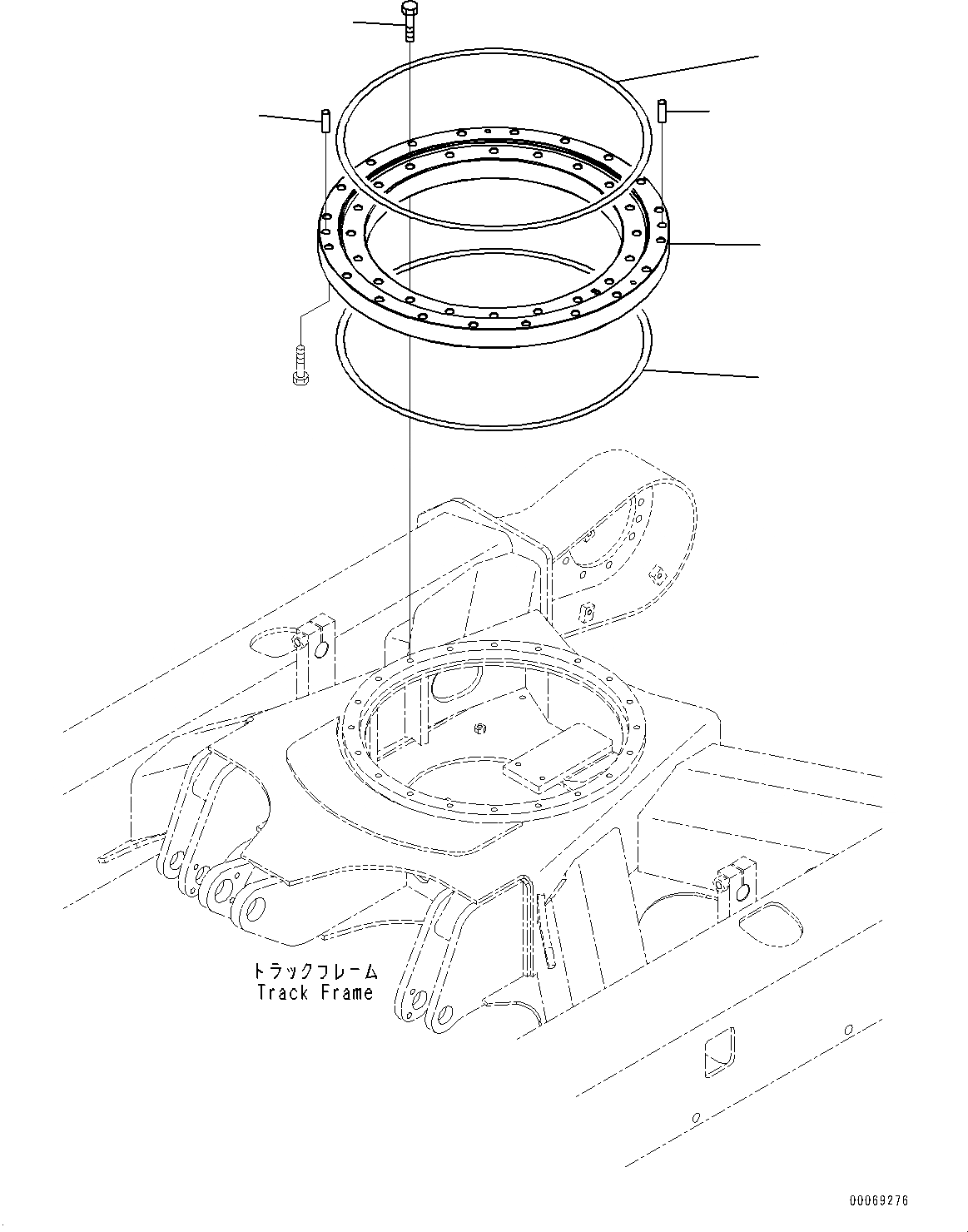 トラックフレーム
Track Frame

00069276