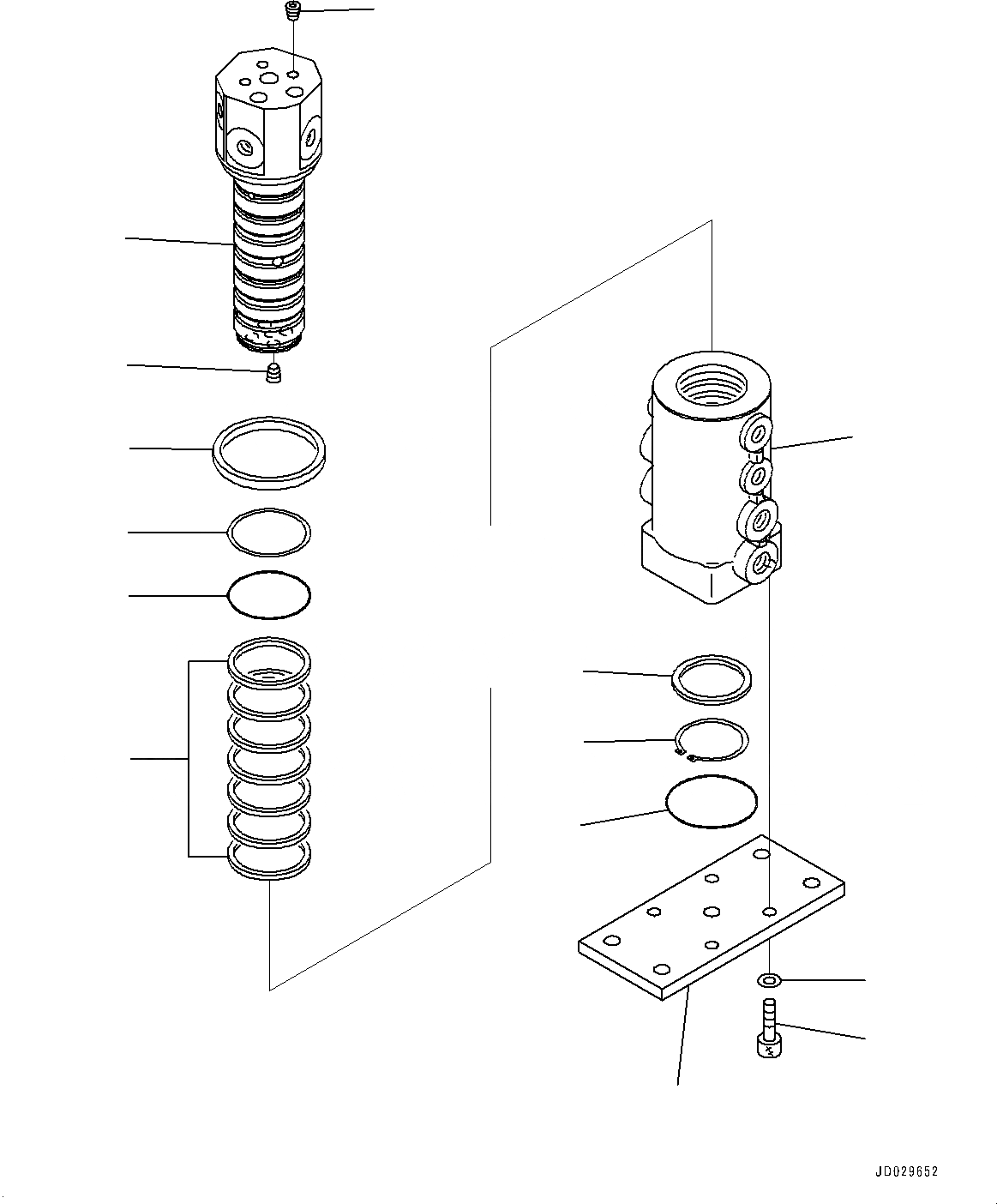 JD029652