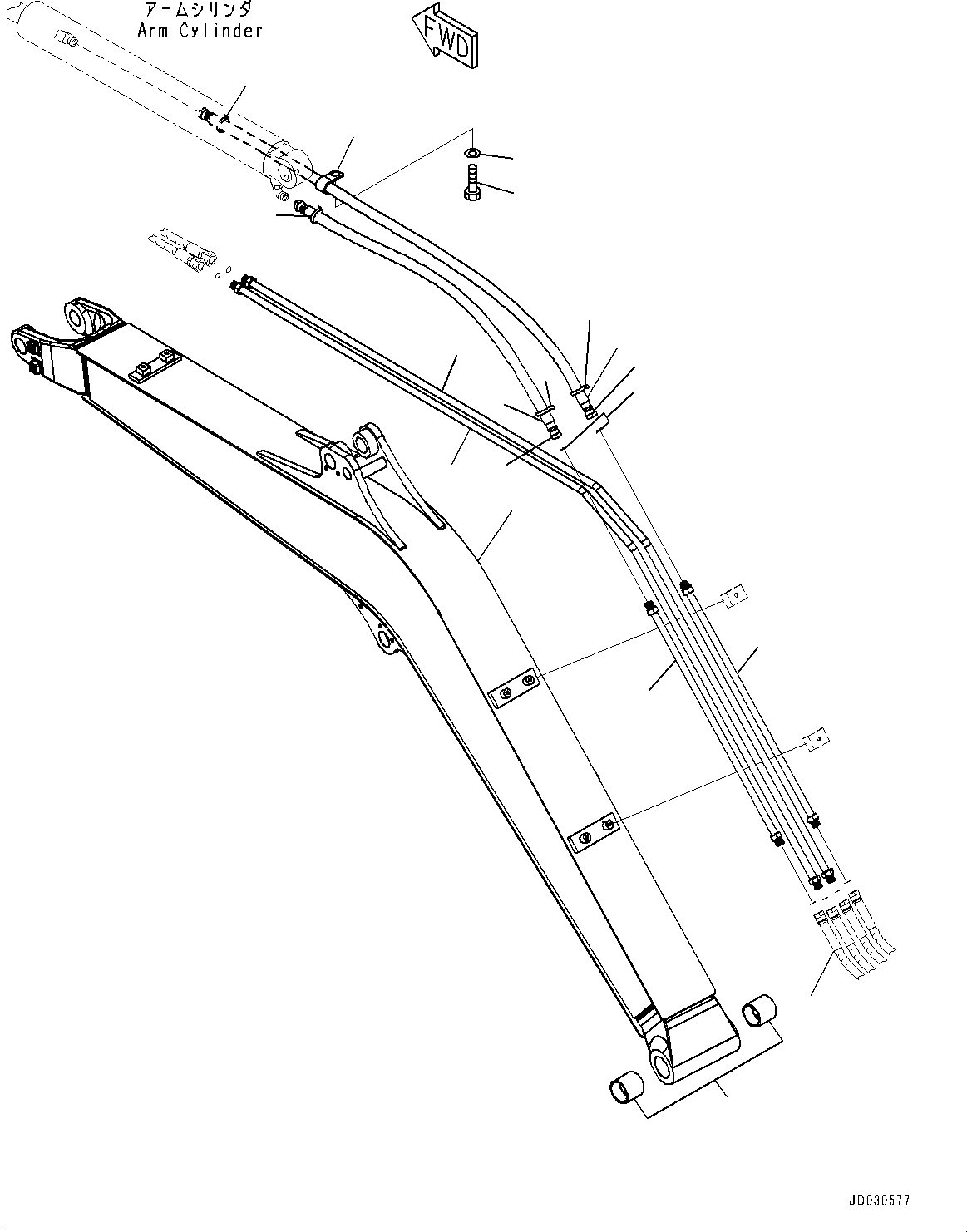 アームシリンダ
Arm Cylinder

FWD

JD030577