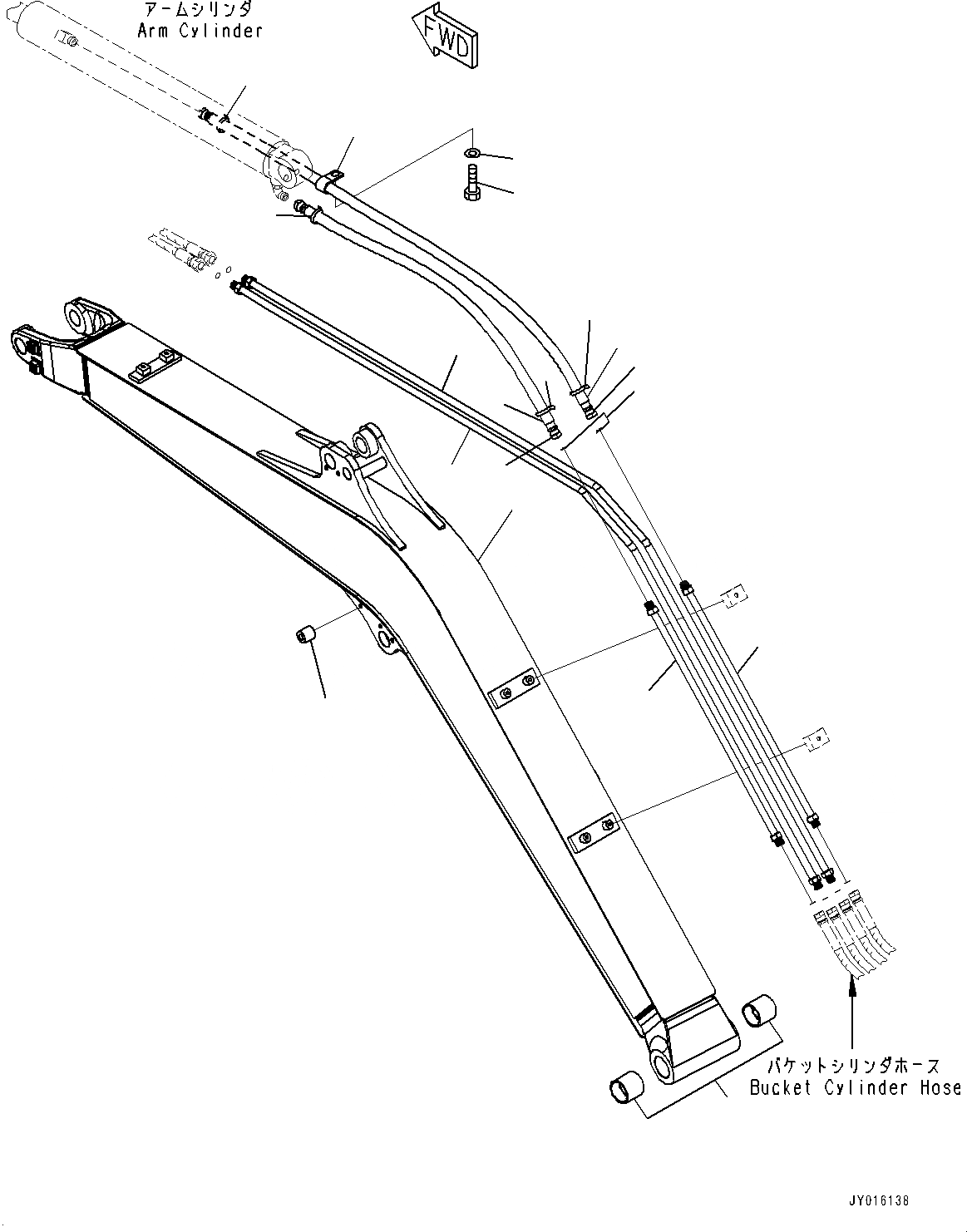 アームシリンダ
Arm Cylinder

FWD

バケットシリンダホース
Bucket Cylinder Hose

JY016138