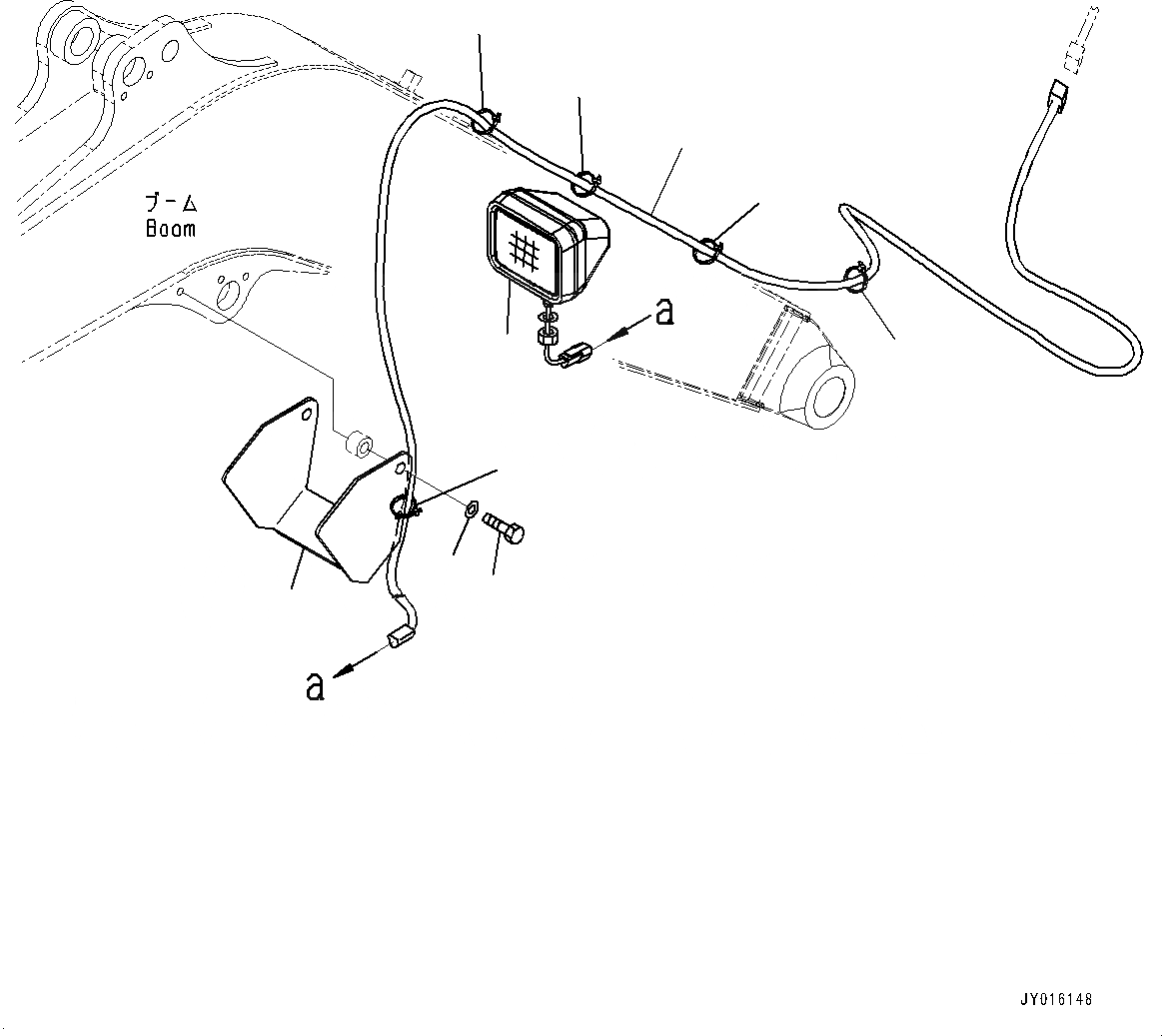 ブーム
Boom

a

a

JY016148