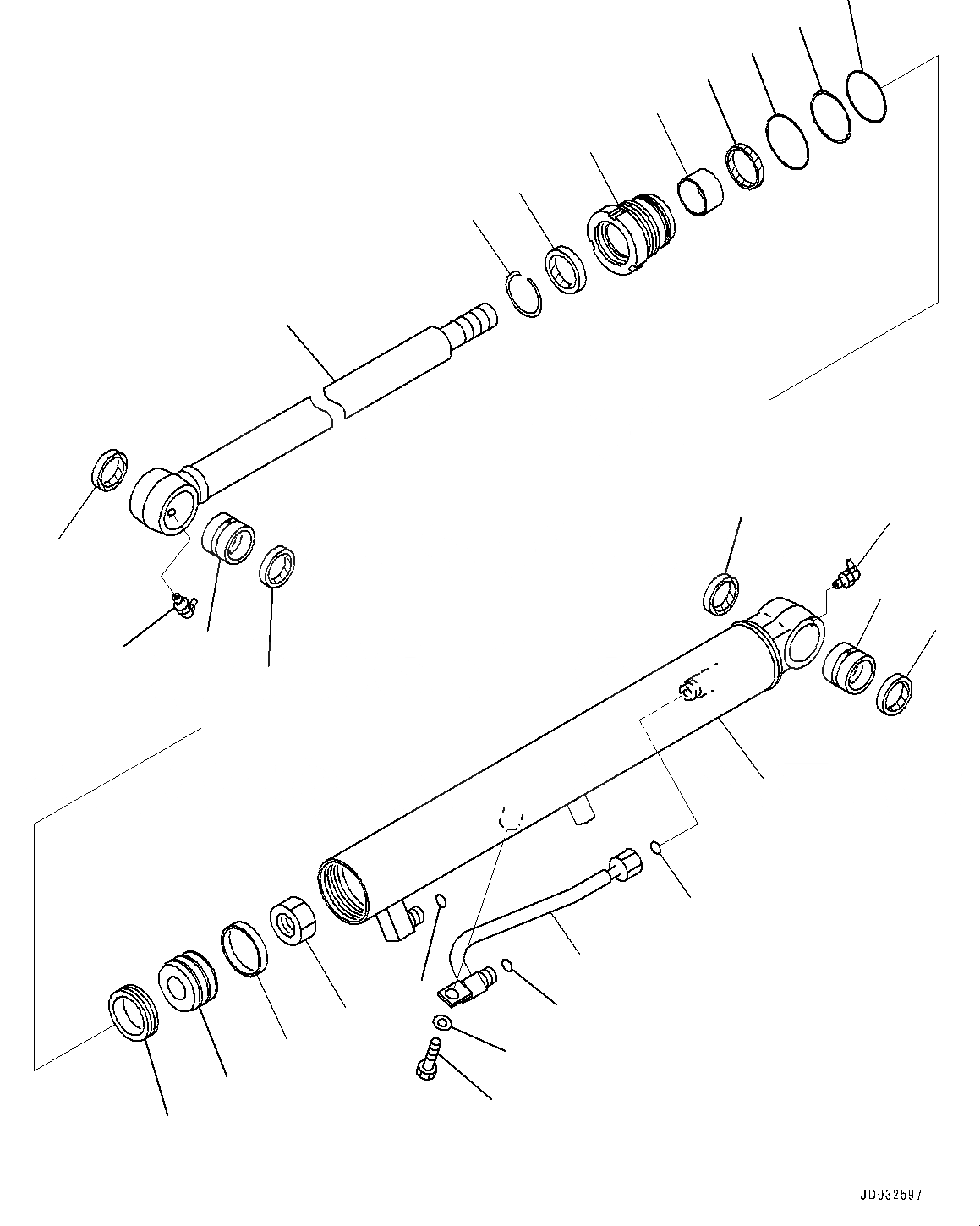 JD032597