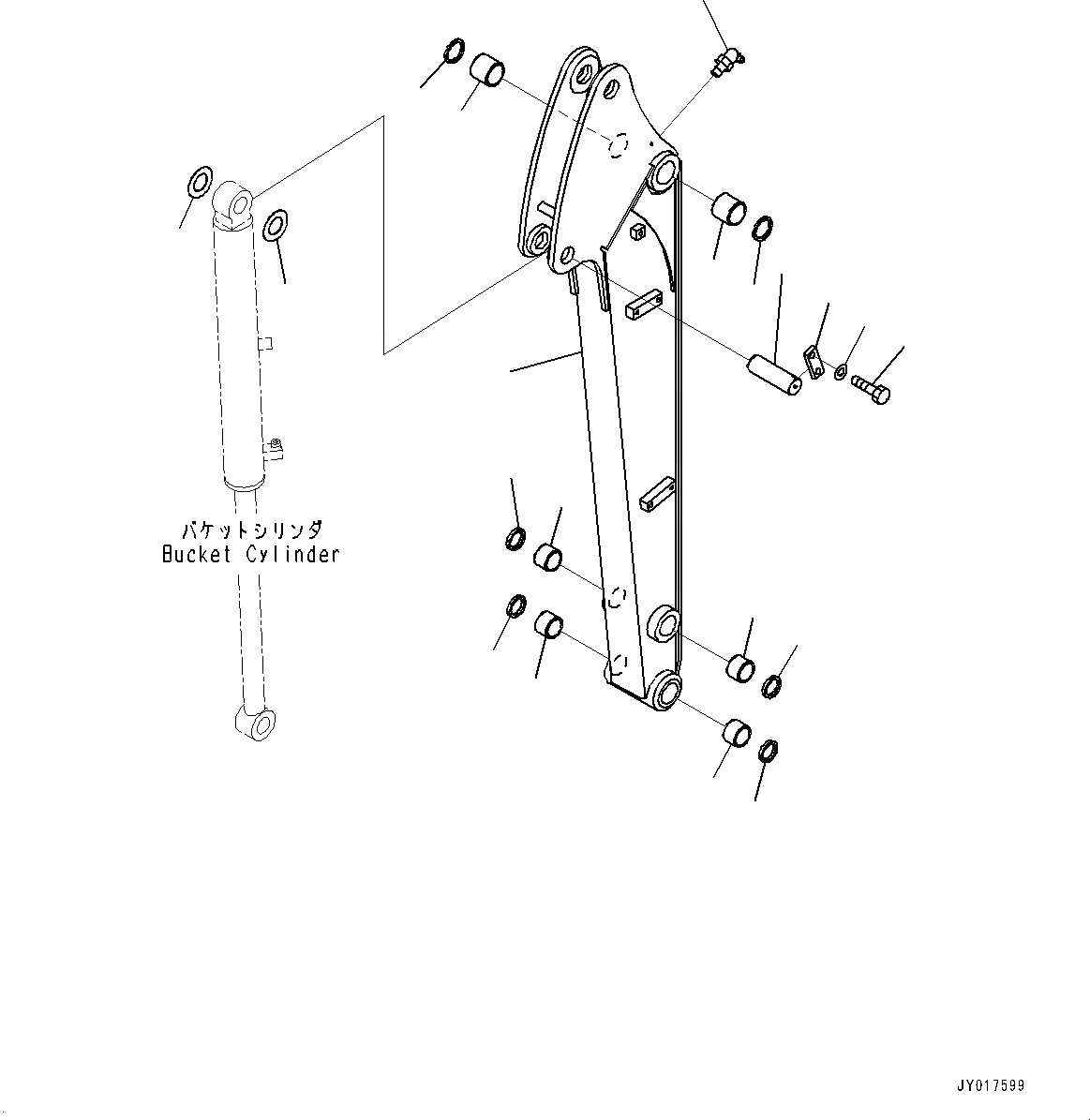 バケットシリンダ
Bucket Cylinder

JY017599