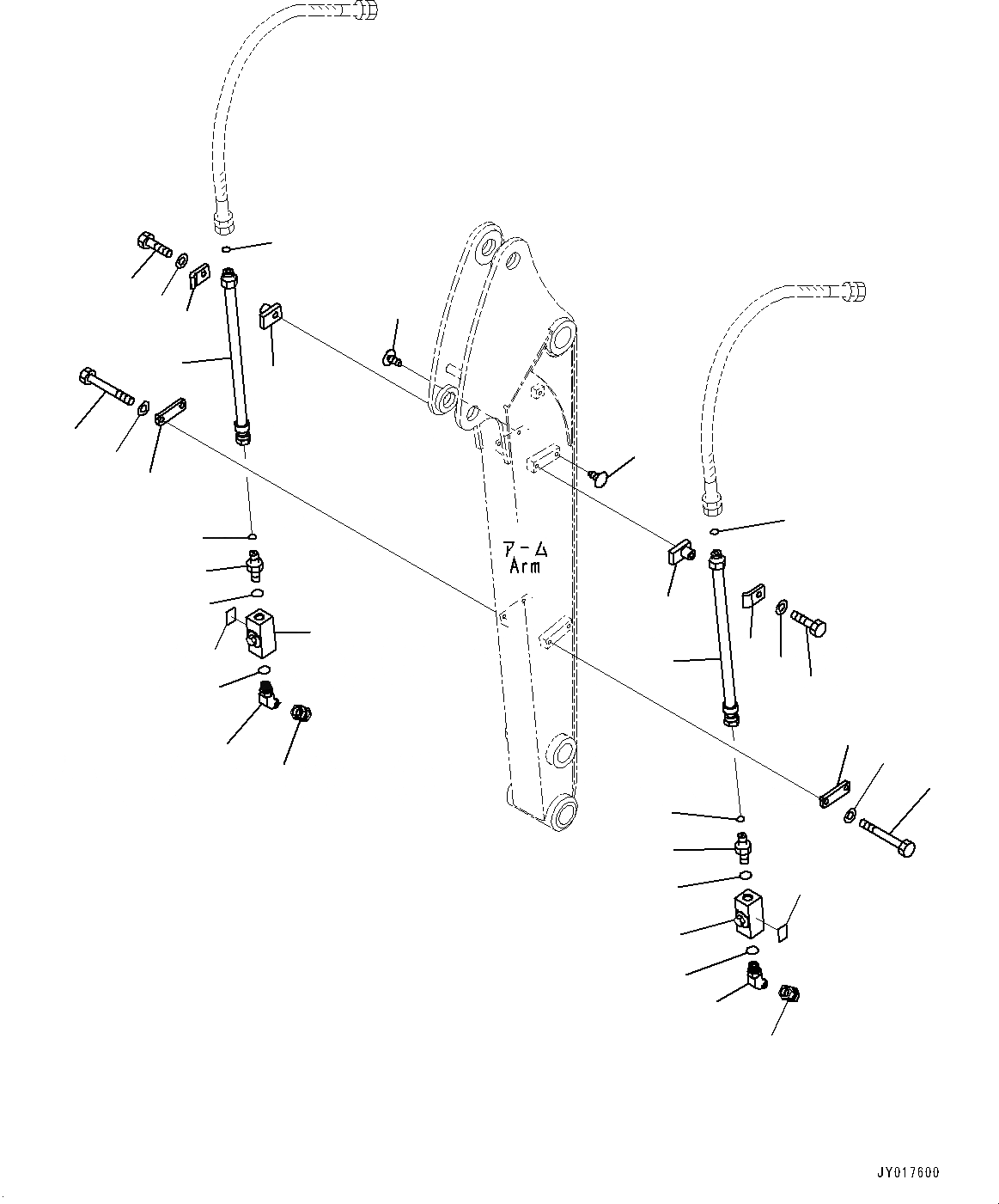 アーム
Arm

JY017600