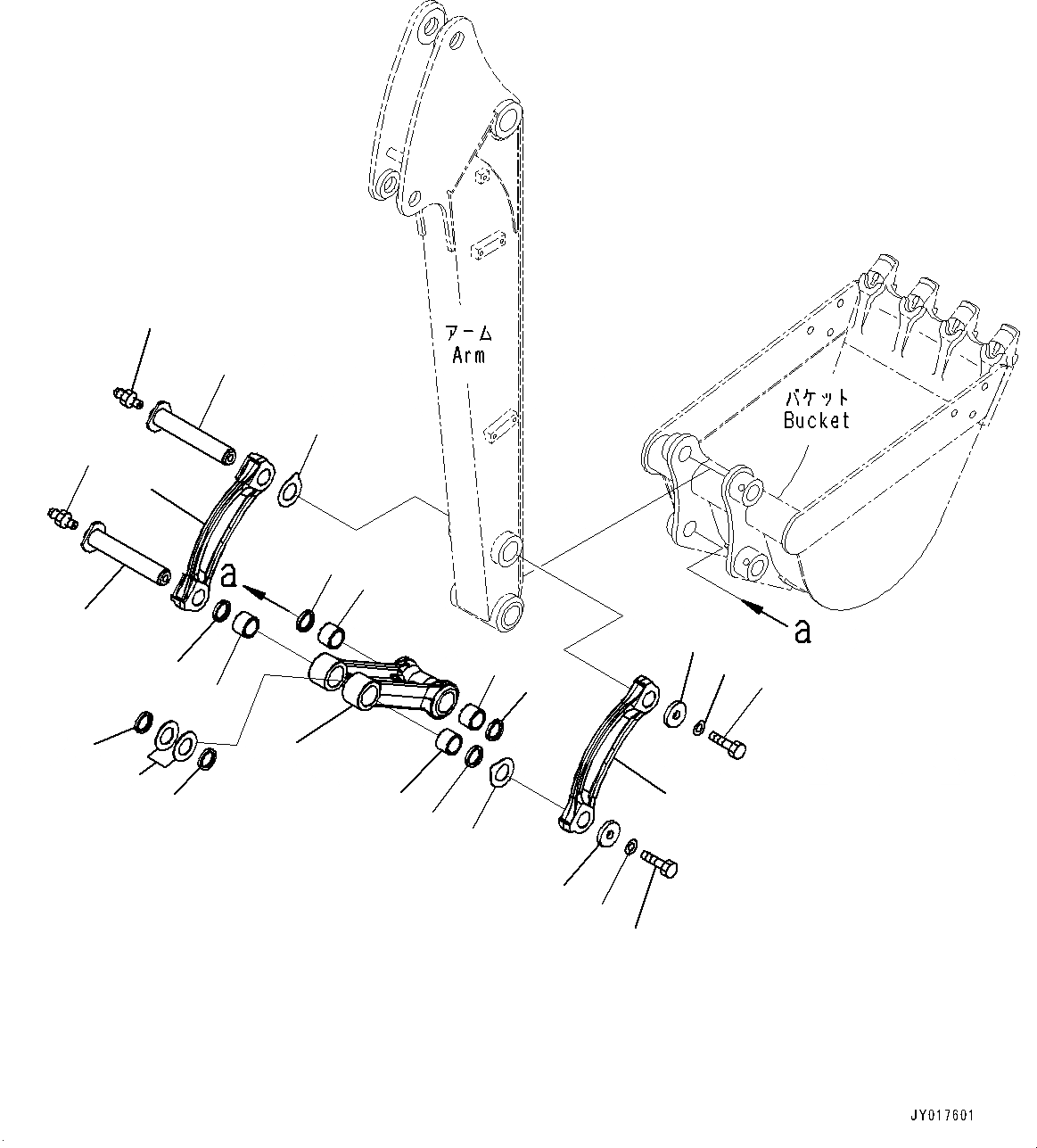 アーム
Arm

バケット
Bucket

a

a

JY017601