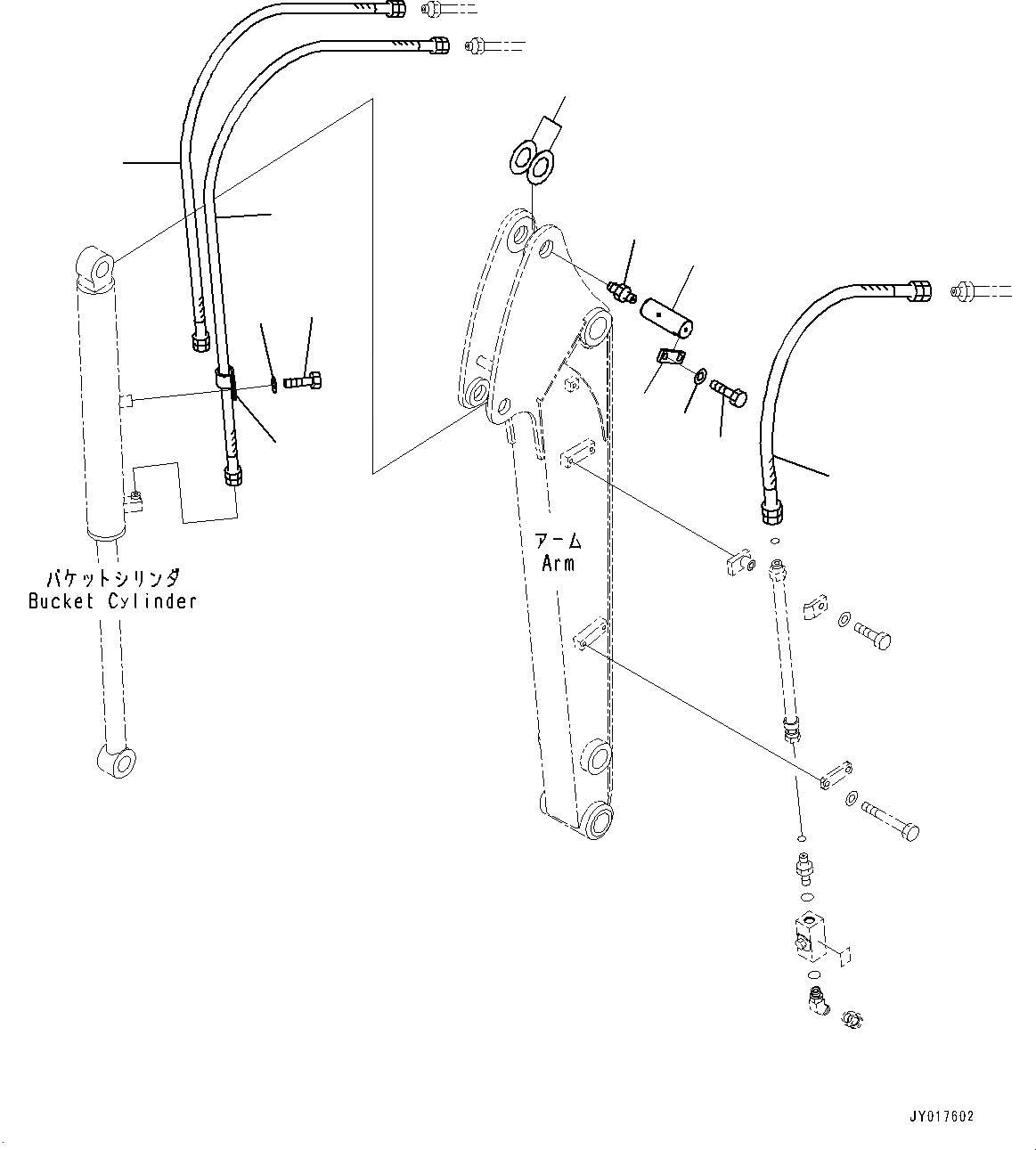 バケットシリンダ
Bucket Cylinder

アーム
Arm

JY017602