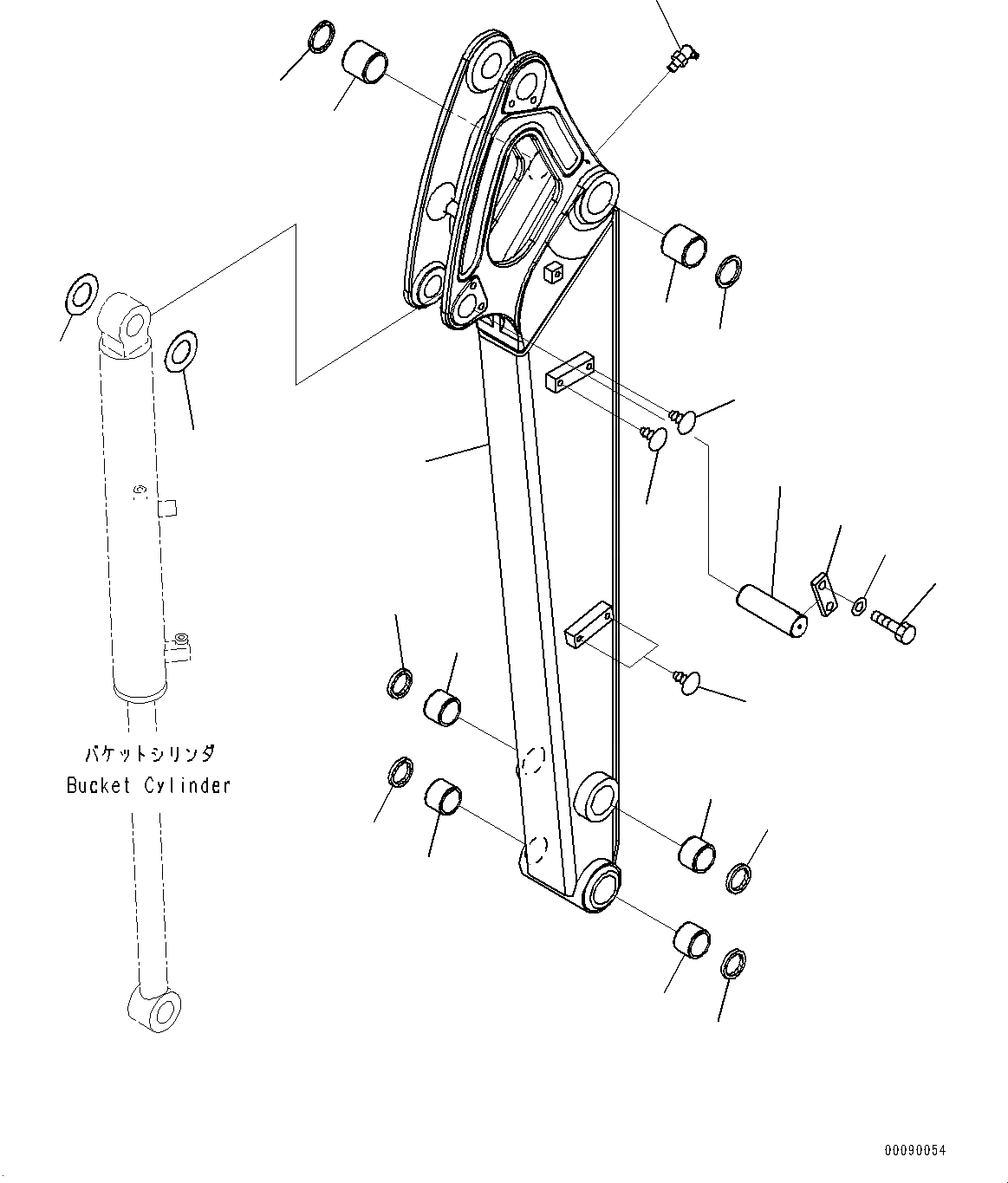 バケットシリンダ
Bucket Cylinder

00090054