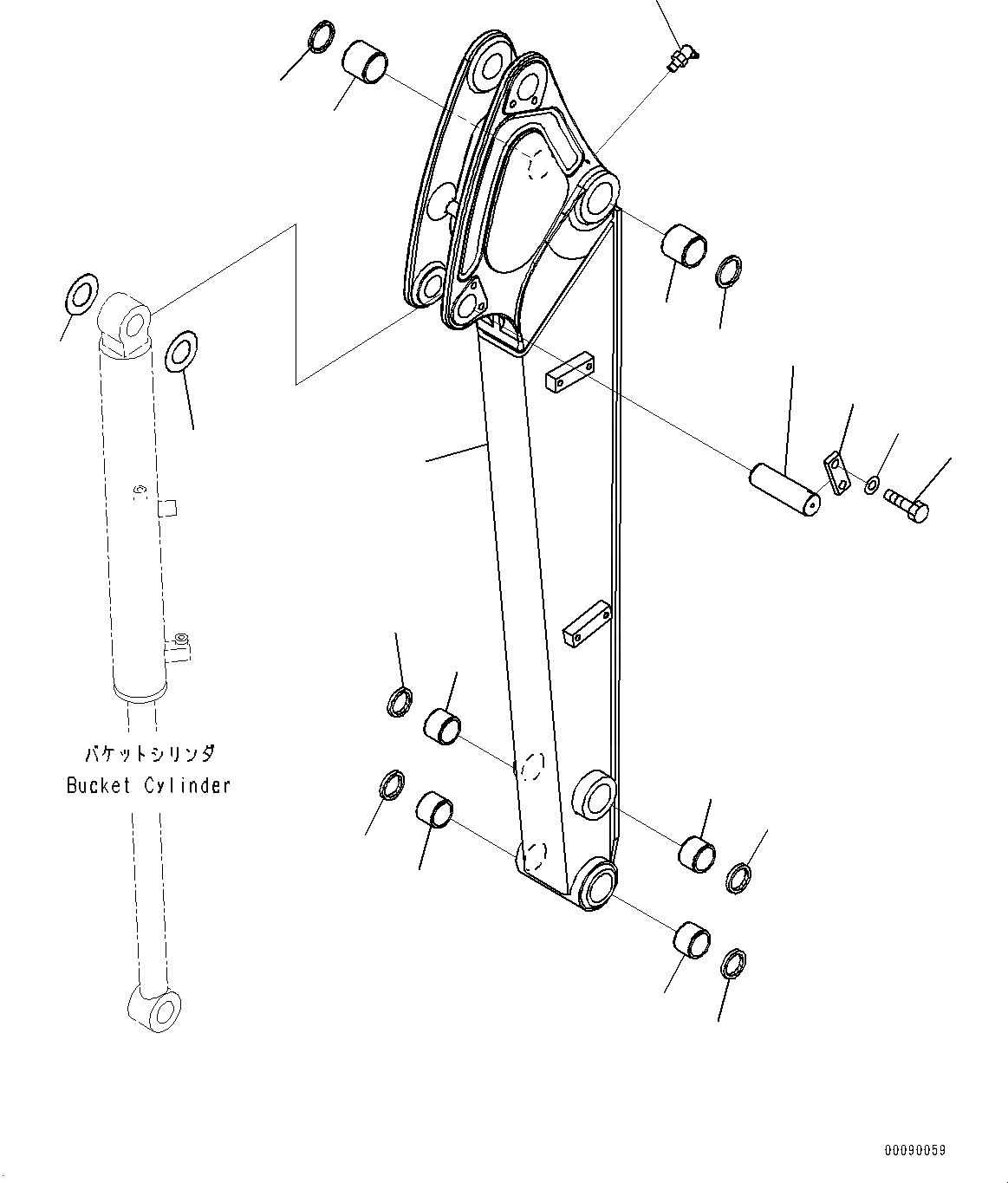 バケットシリンダ
Bucket Cylinder

00090059