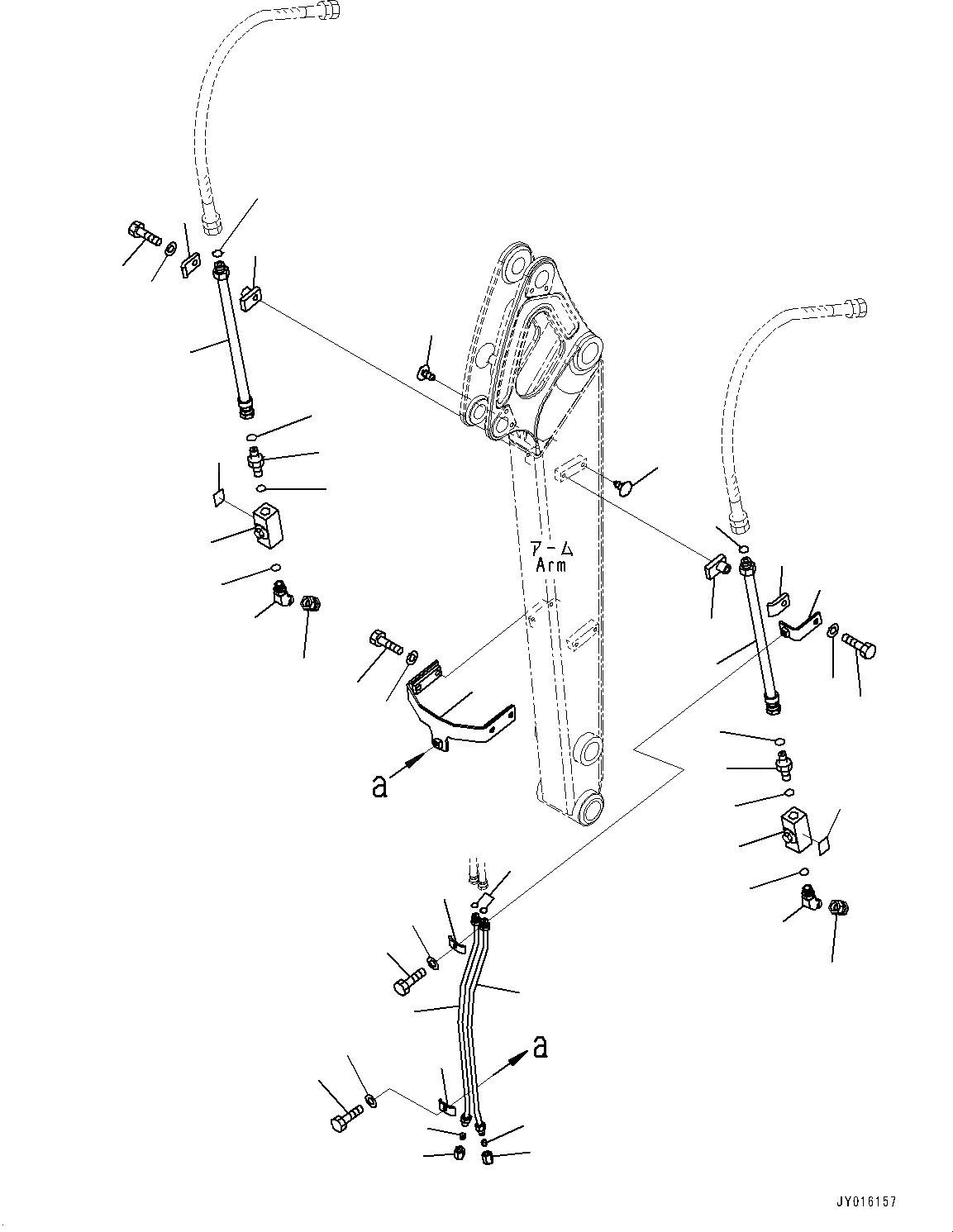 アーム
Arm

a

a

JY016157