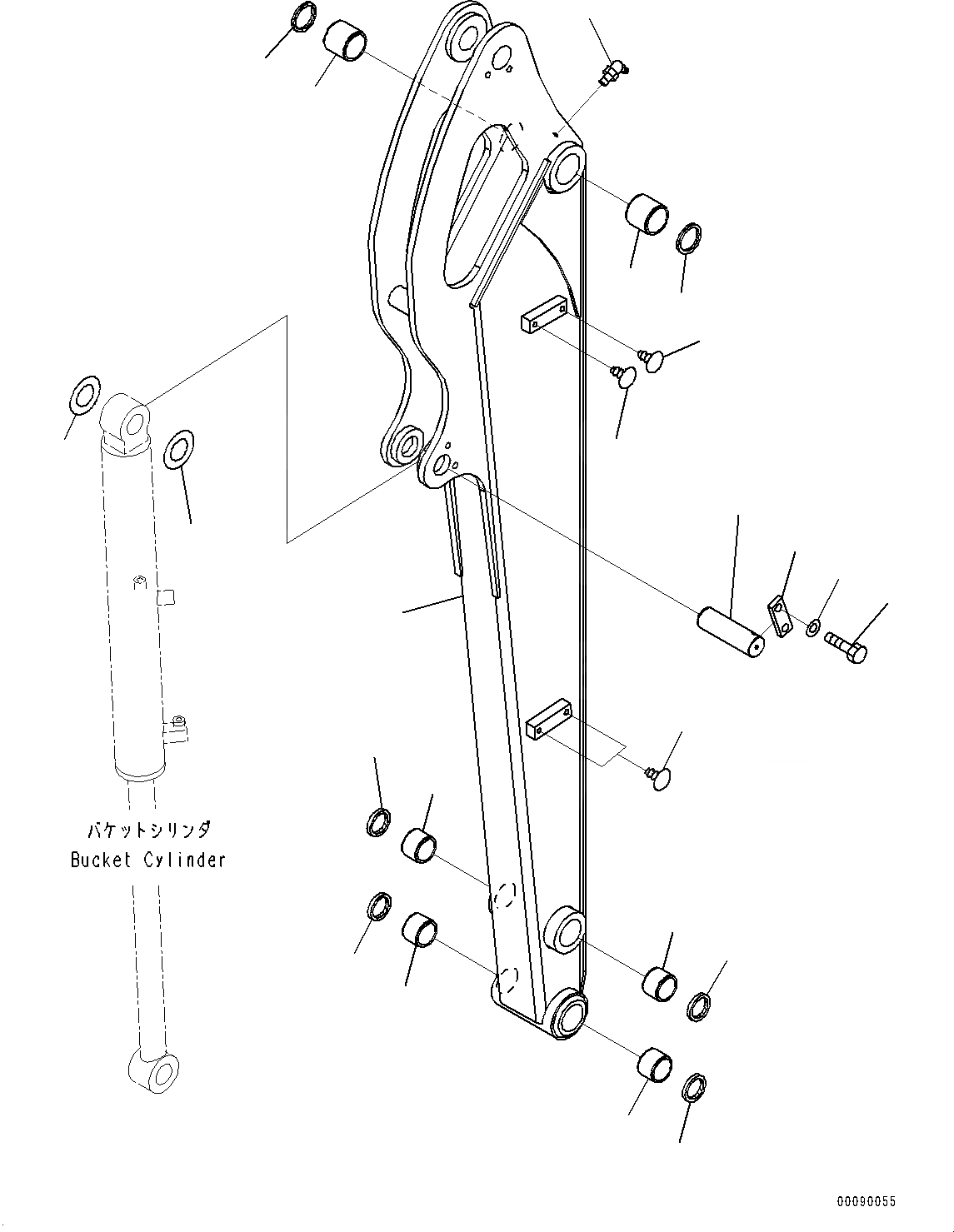 バケットシリンダ
Bucket Cylinder

00090055