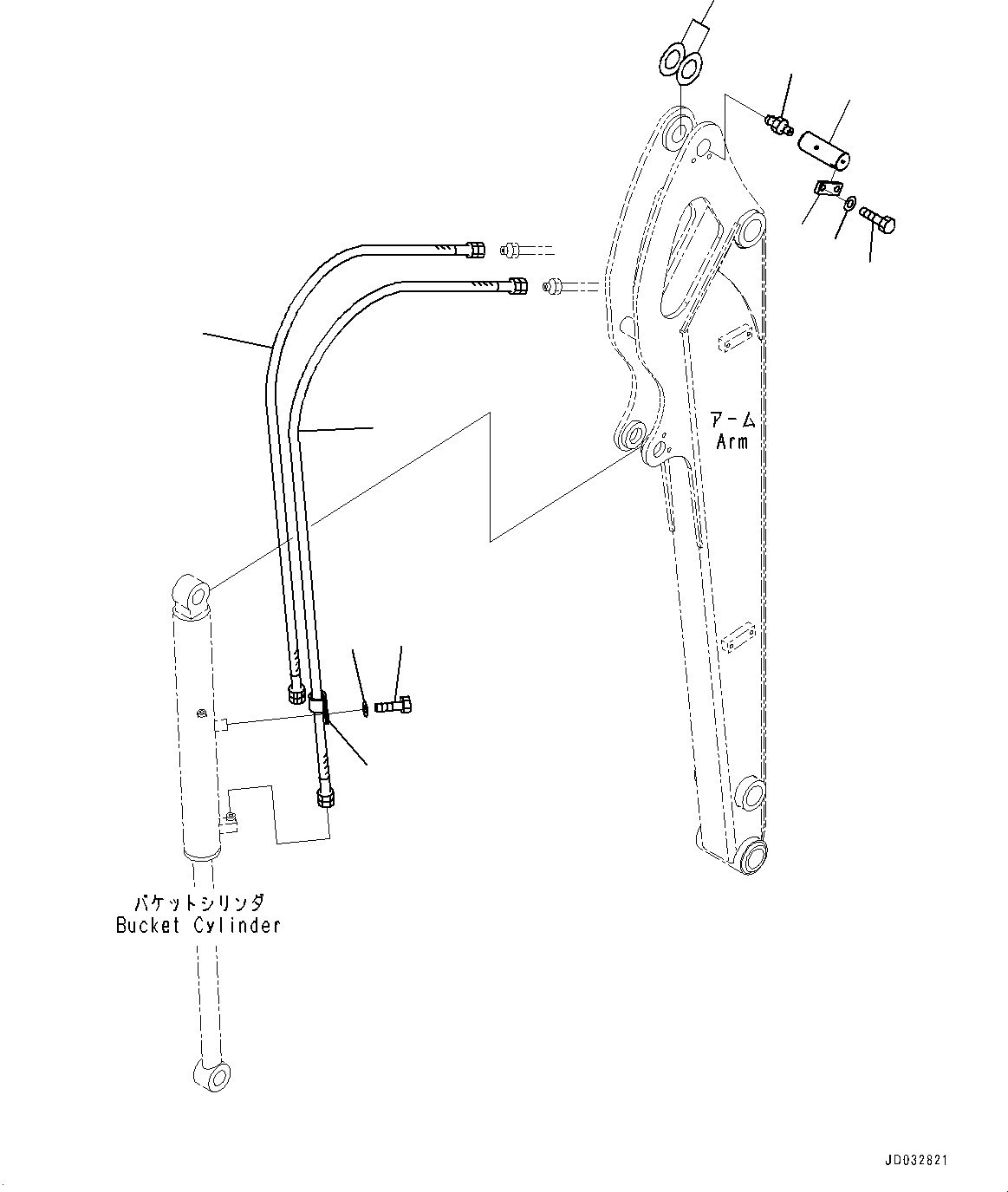 アーム
Arm

バケットシリンダ
Bucket Cylinder

JD032821