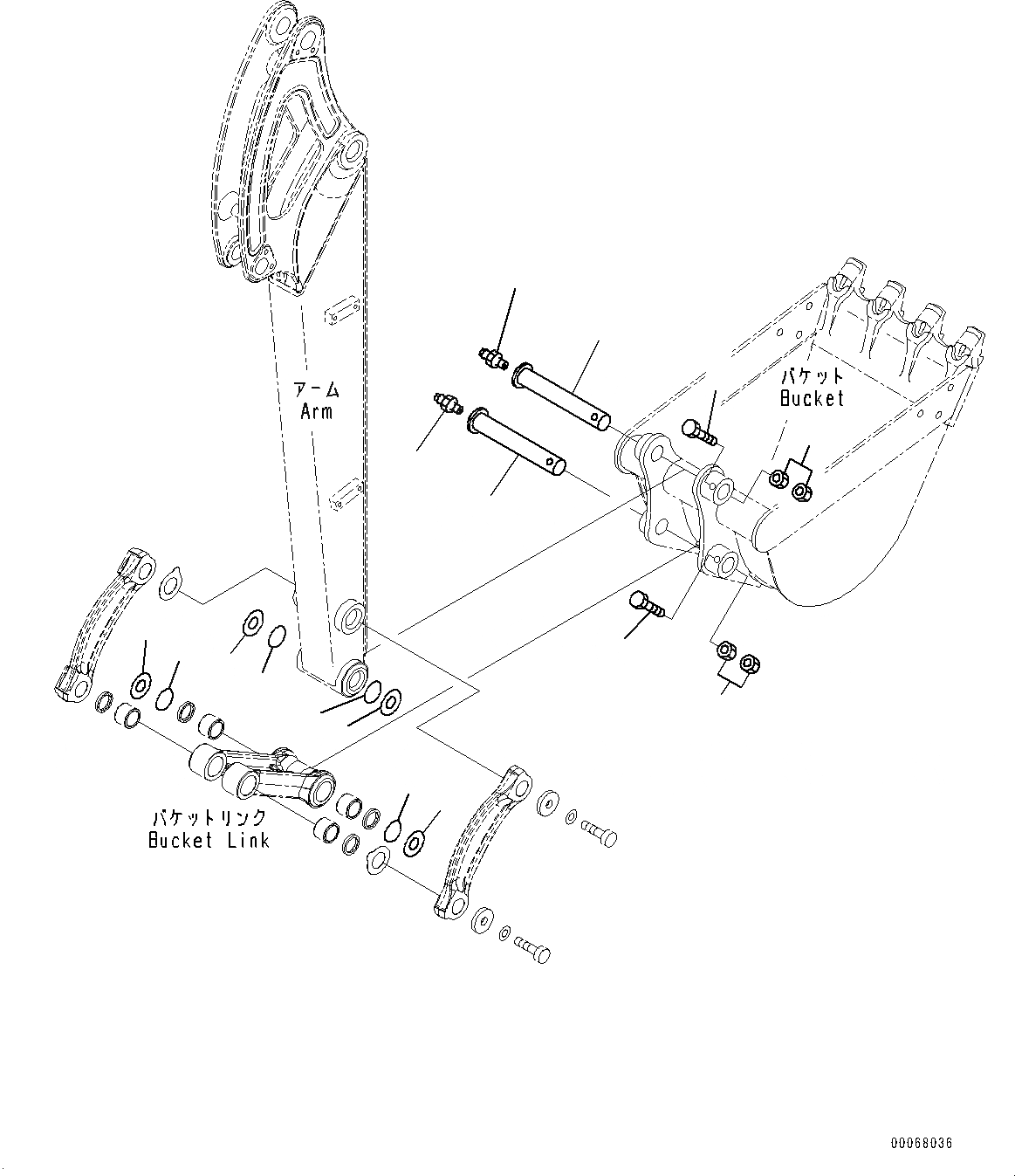 アーム
Arm

バケット
Bucket

バケットリンク
Bucket Link

00068036