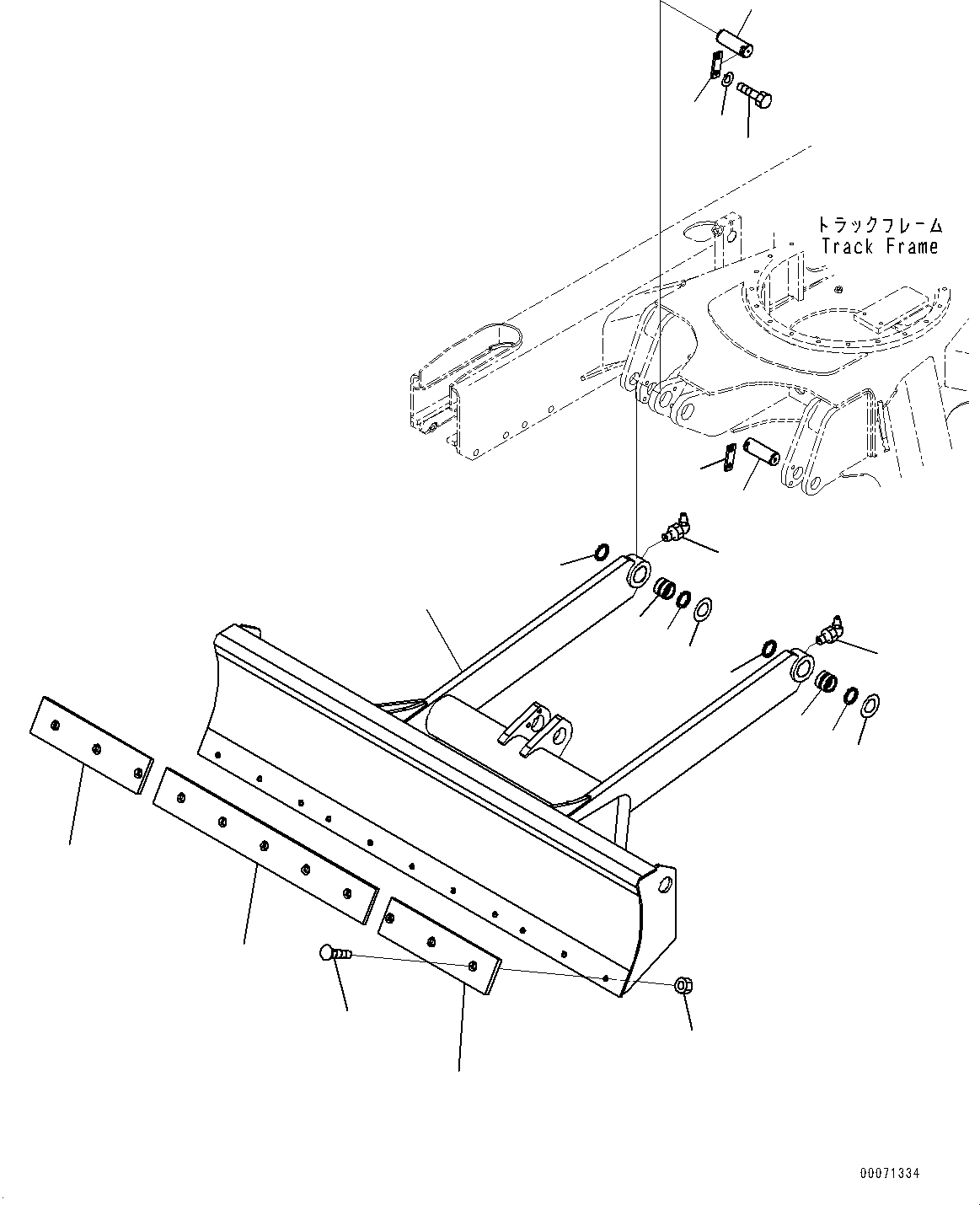 トラックフレーム
Track Frame

00071334