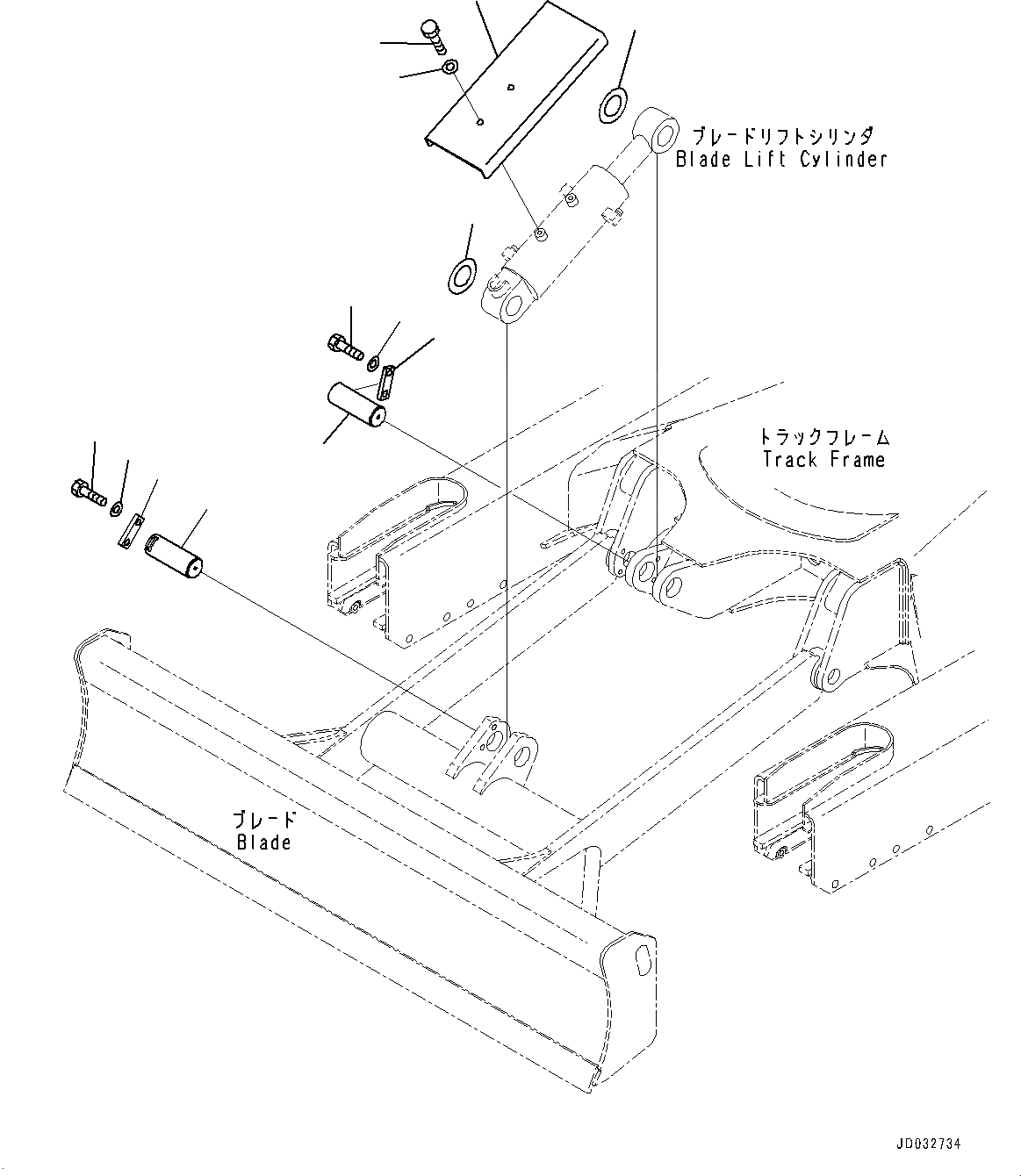 ブレードリフトシリンダ
Blade Lift Cylinder

トラックフレーム
Track Frame

ブレード
Blade

JD032734