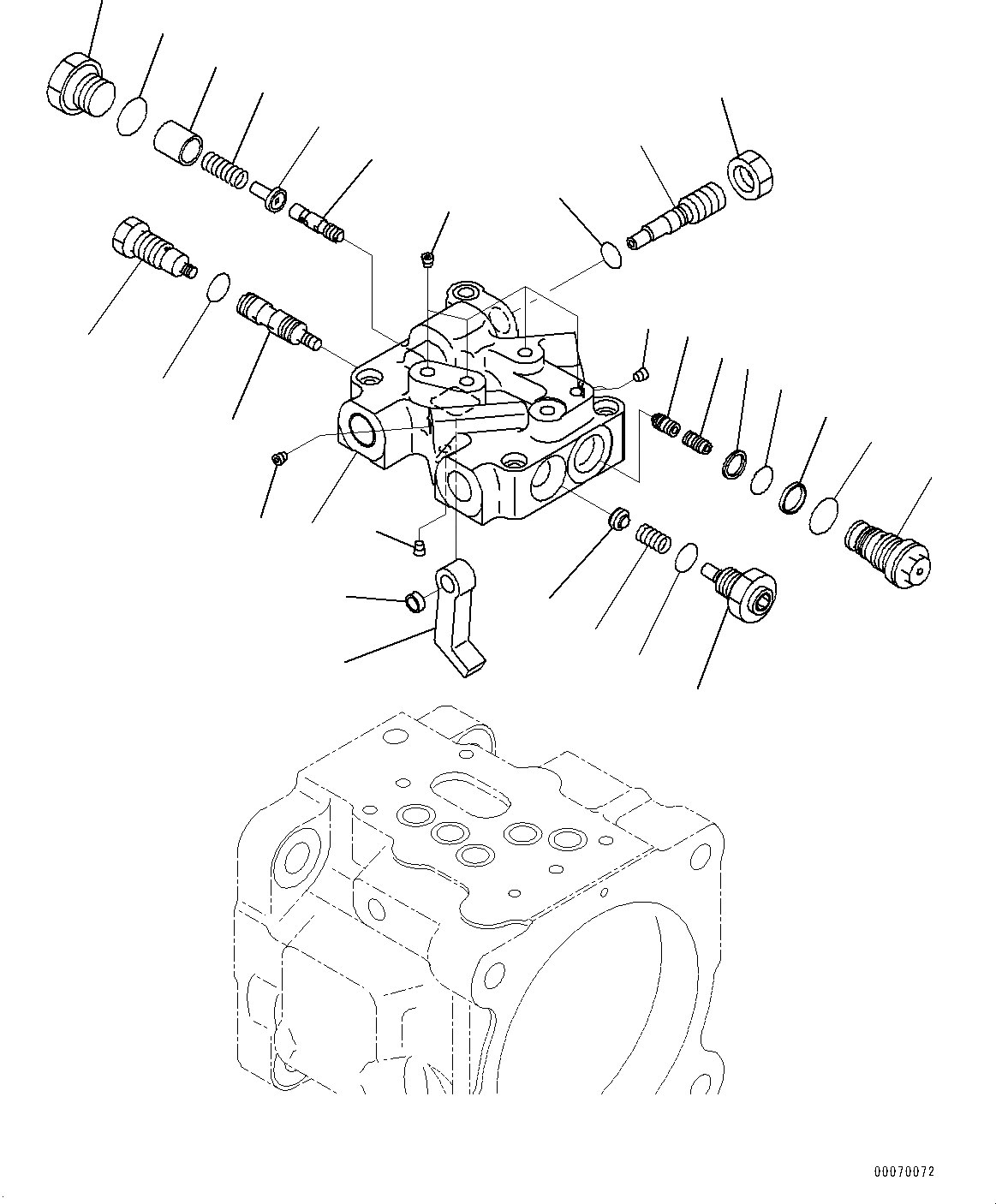 00070072