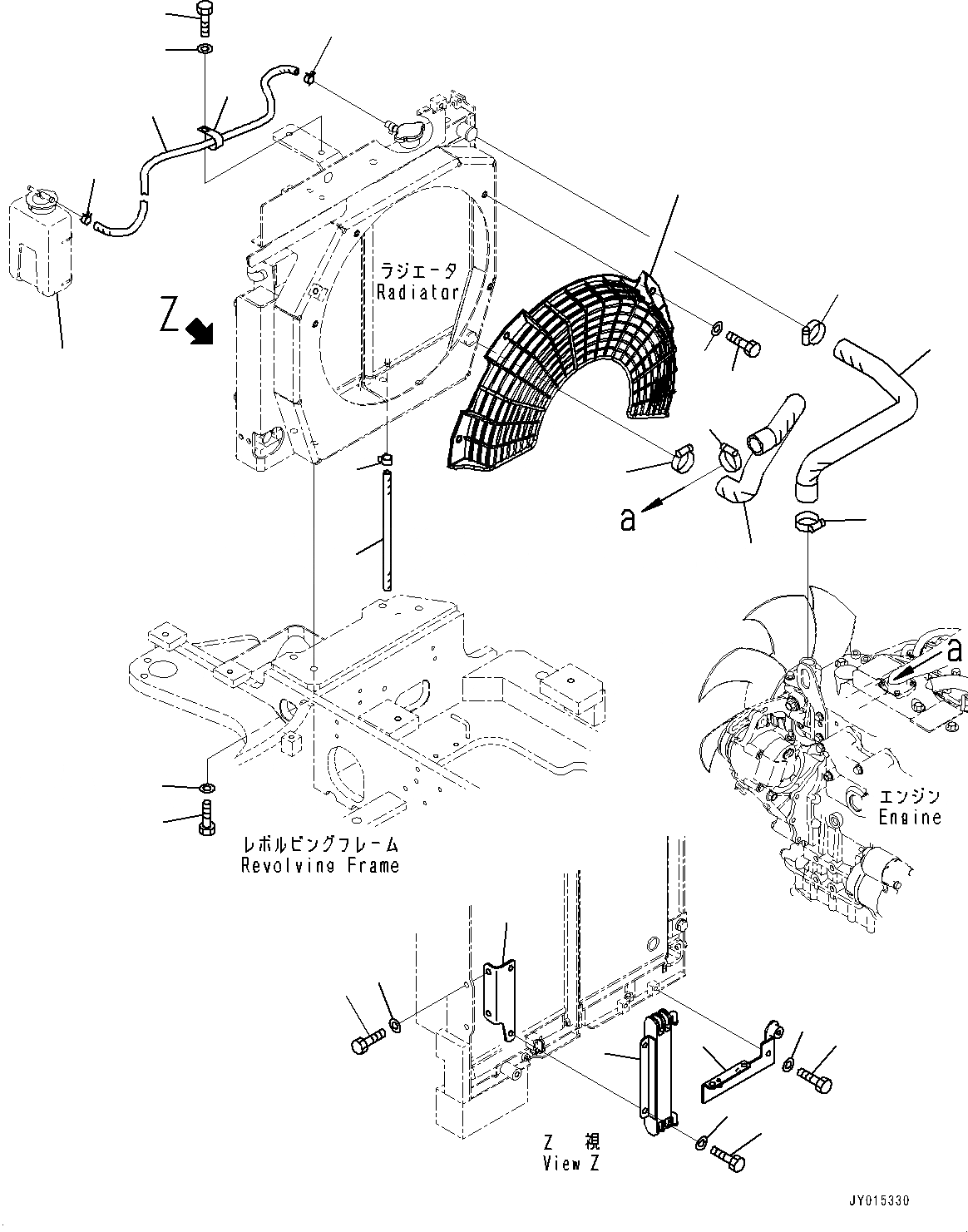 ラジエータ
Radiator

Z

a

a

エンジン
Engine

レボルビングフレーム
Revolving Frame

Z 視
View Z

JY015330