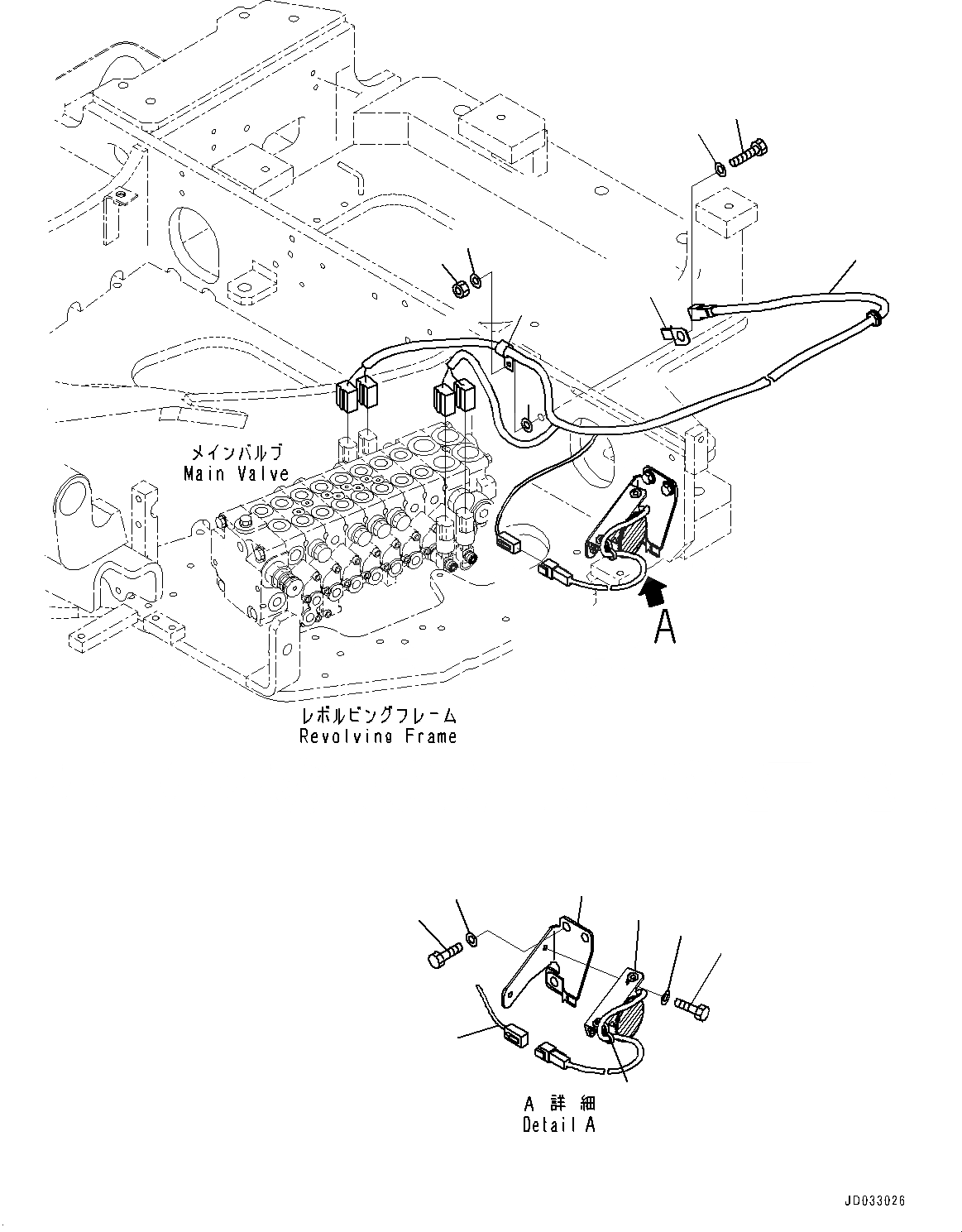 メインバルブ
Main Valve

A

レボルビングフレーム
Revolving Frame

A 詳 細
Detail A

JD033026