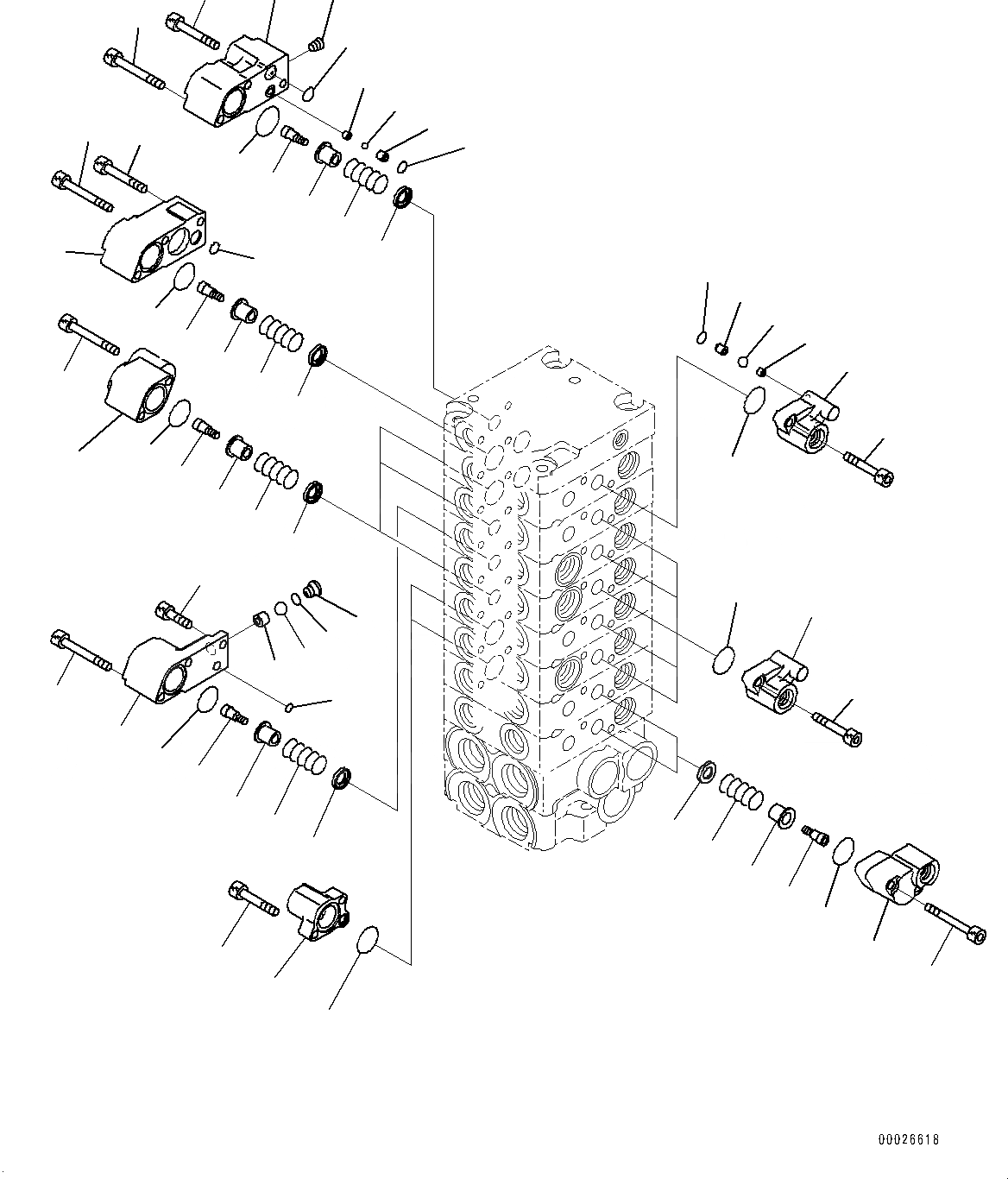 00026618