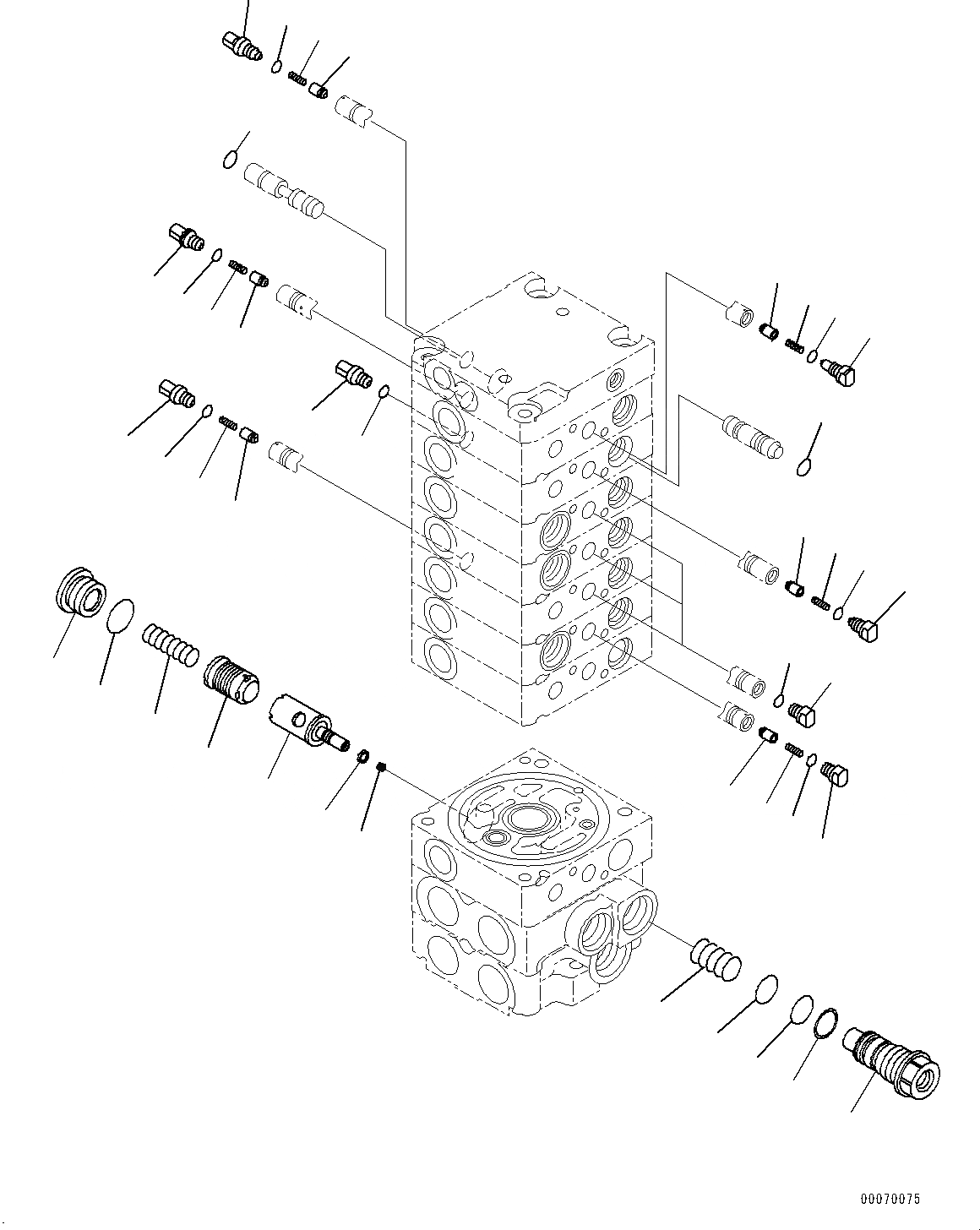 00070075