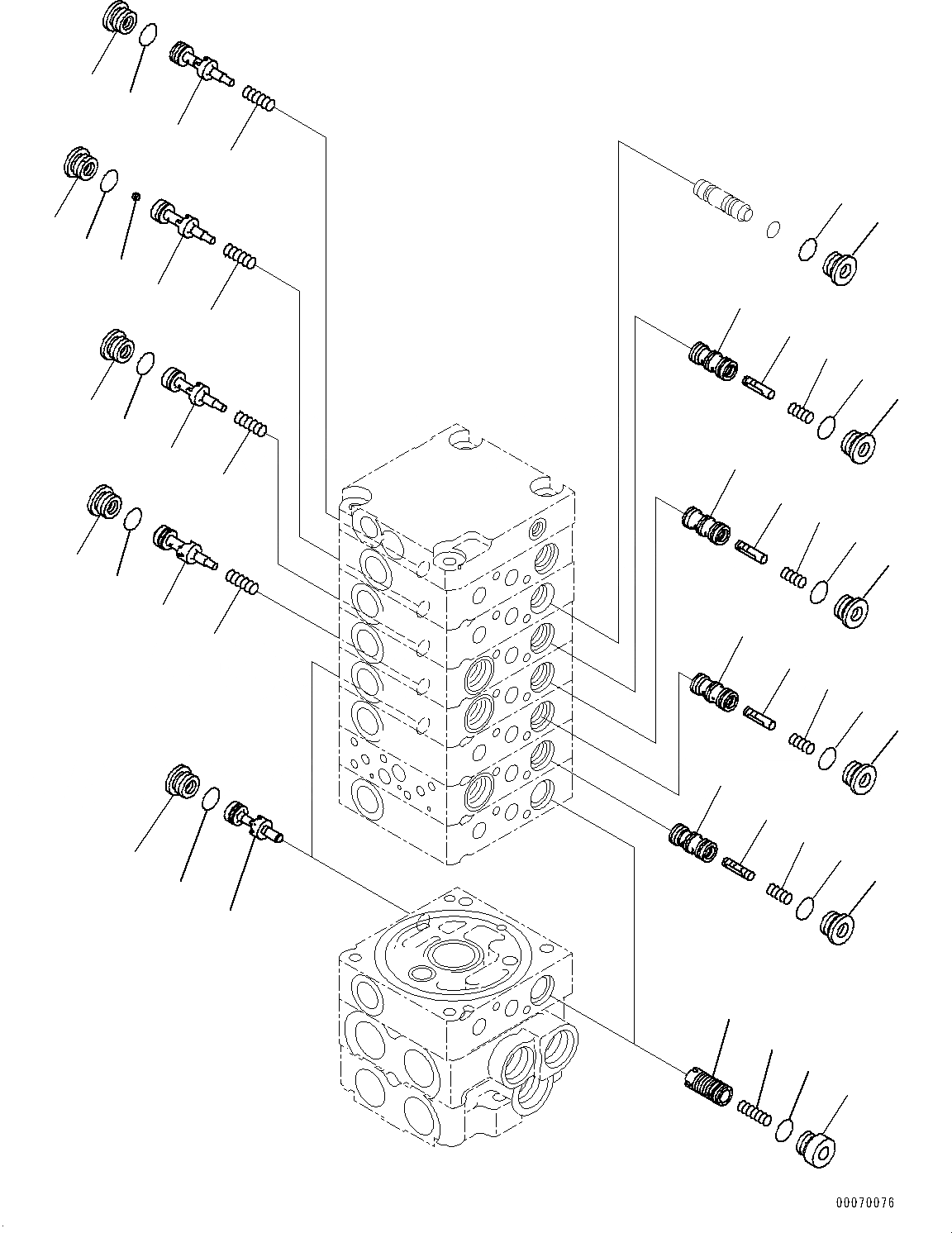 00070076