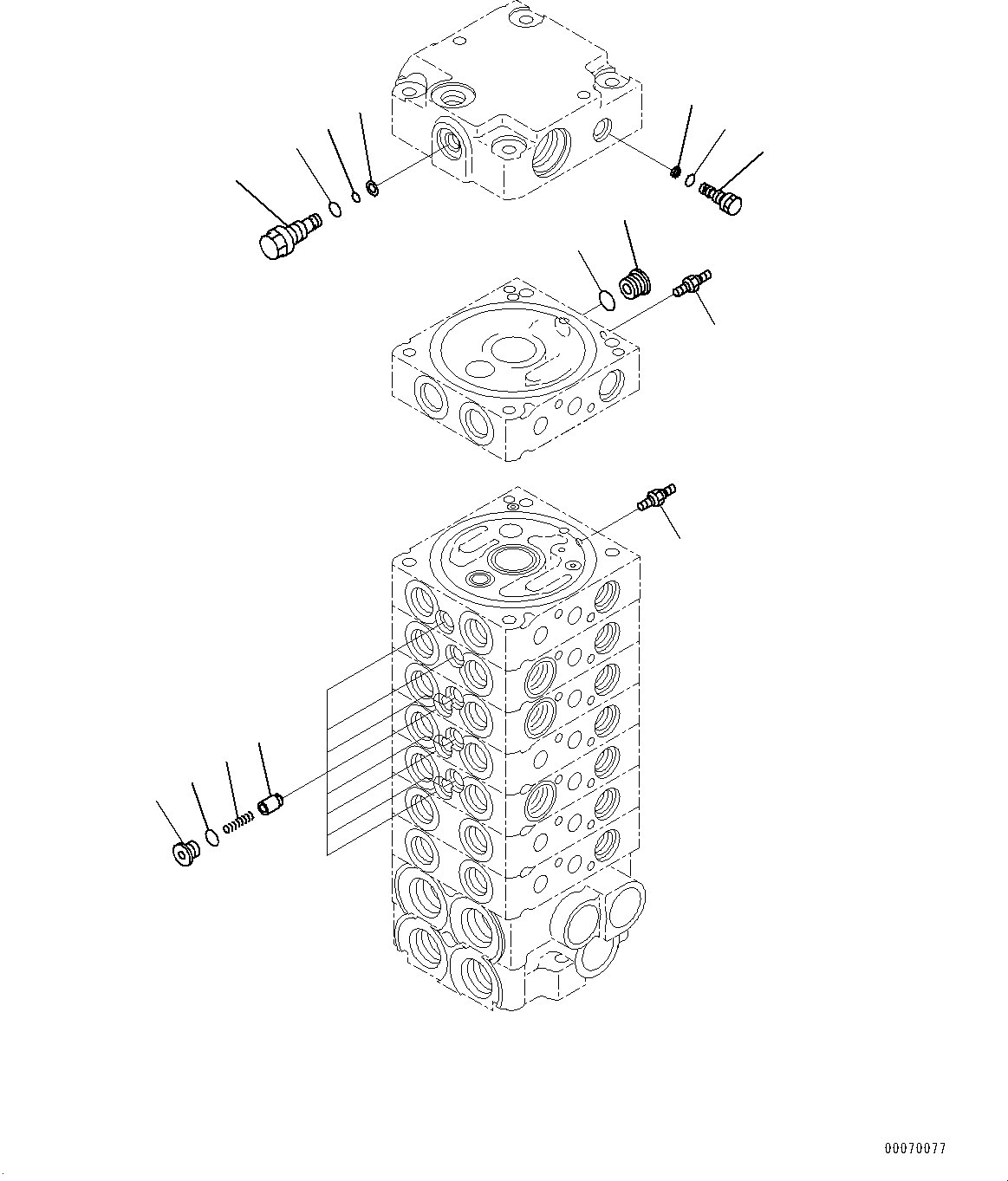 00070077