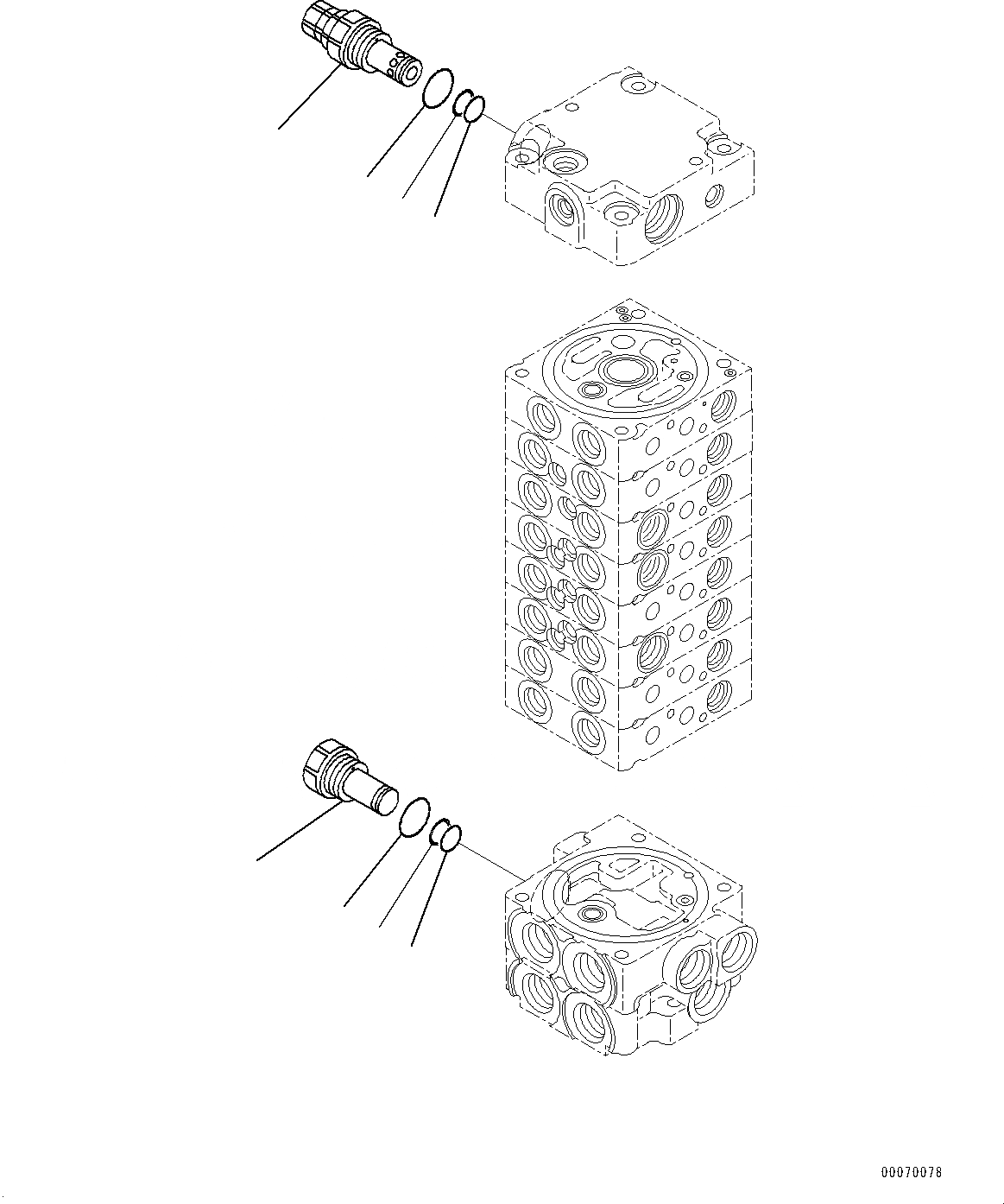 00070078