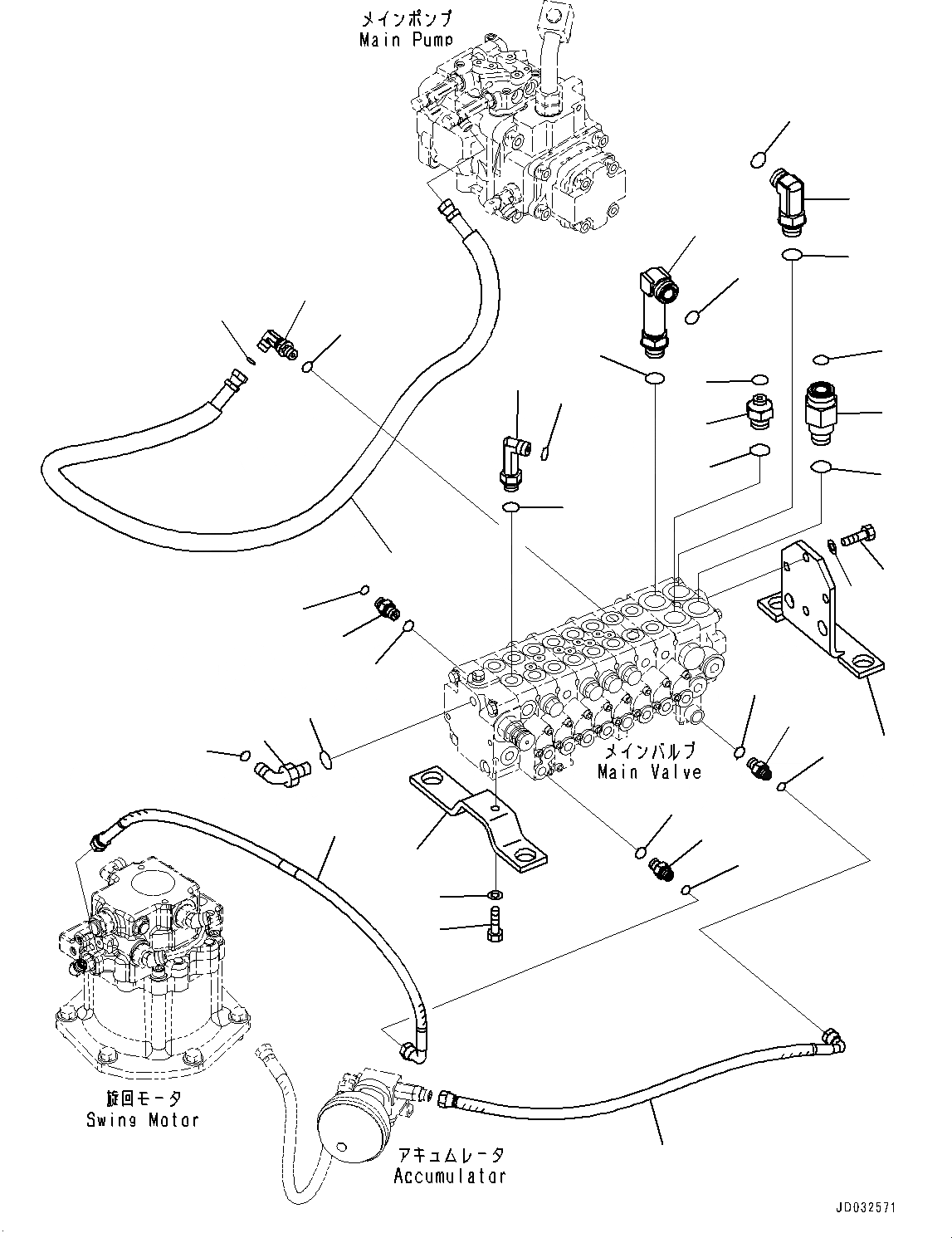 メインポンプ
Main Pump

メインバルブ
Main Valve

旋回モータ
Swing Motor

アキュムレータ
Accumulator

JD032571