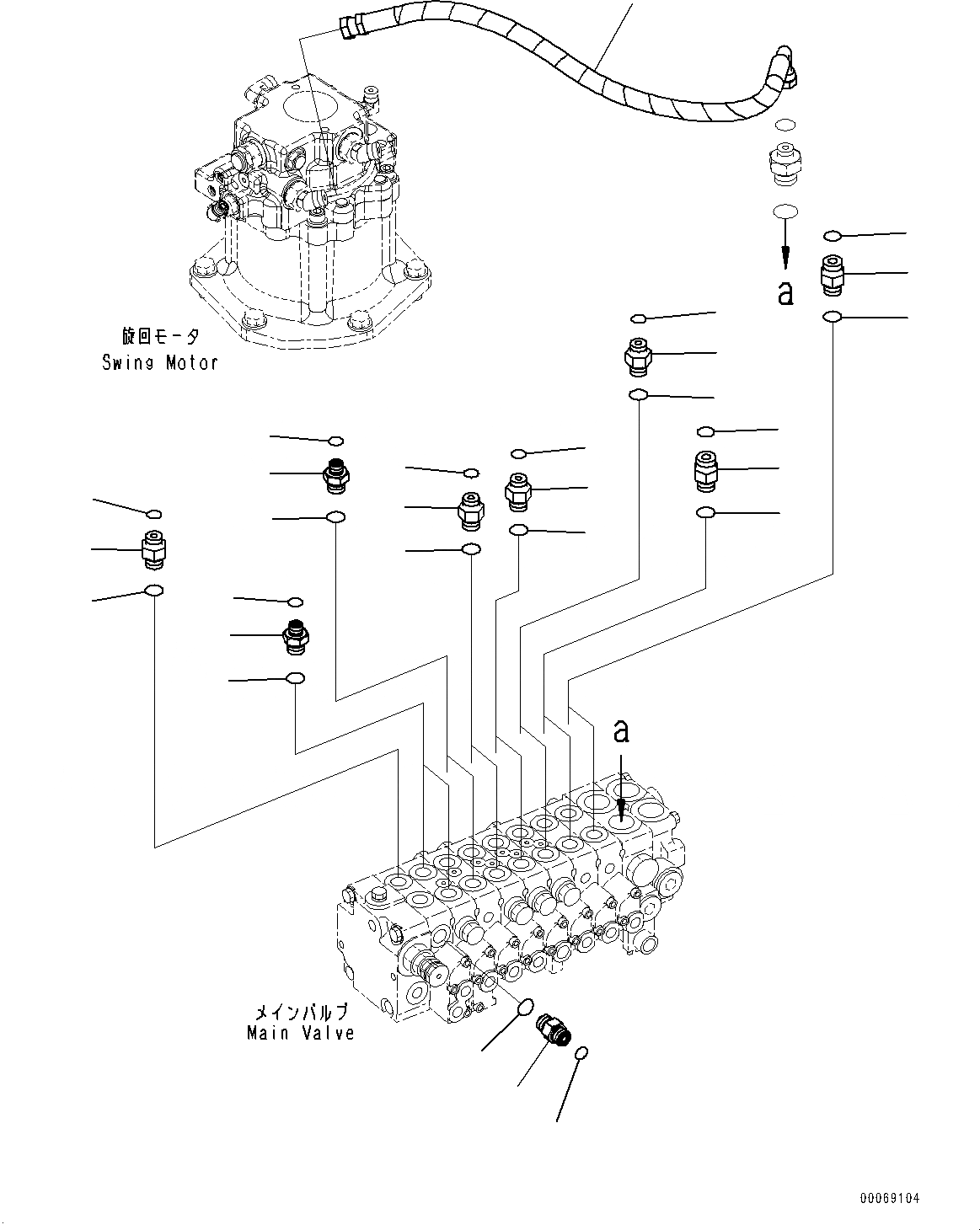 旋回モータ
Swing Motor

a

a

メインバルブ
Main Valve

00069104