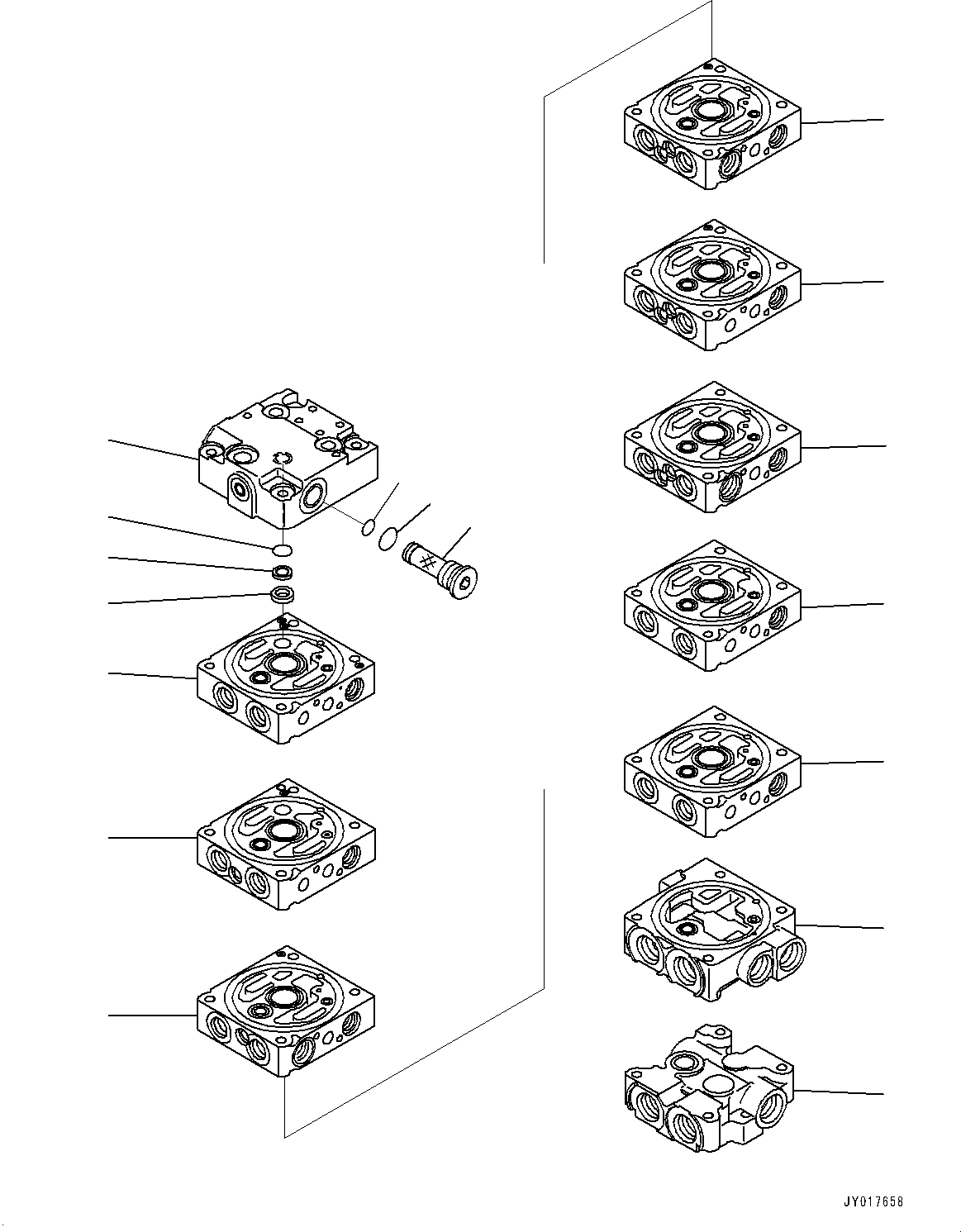 JY017658