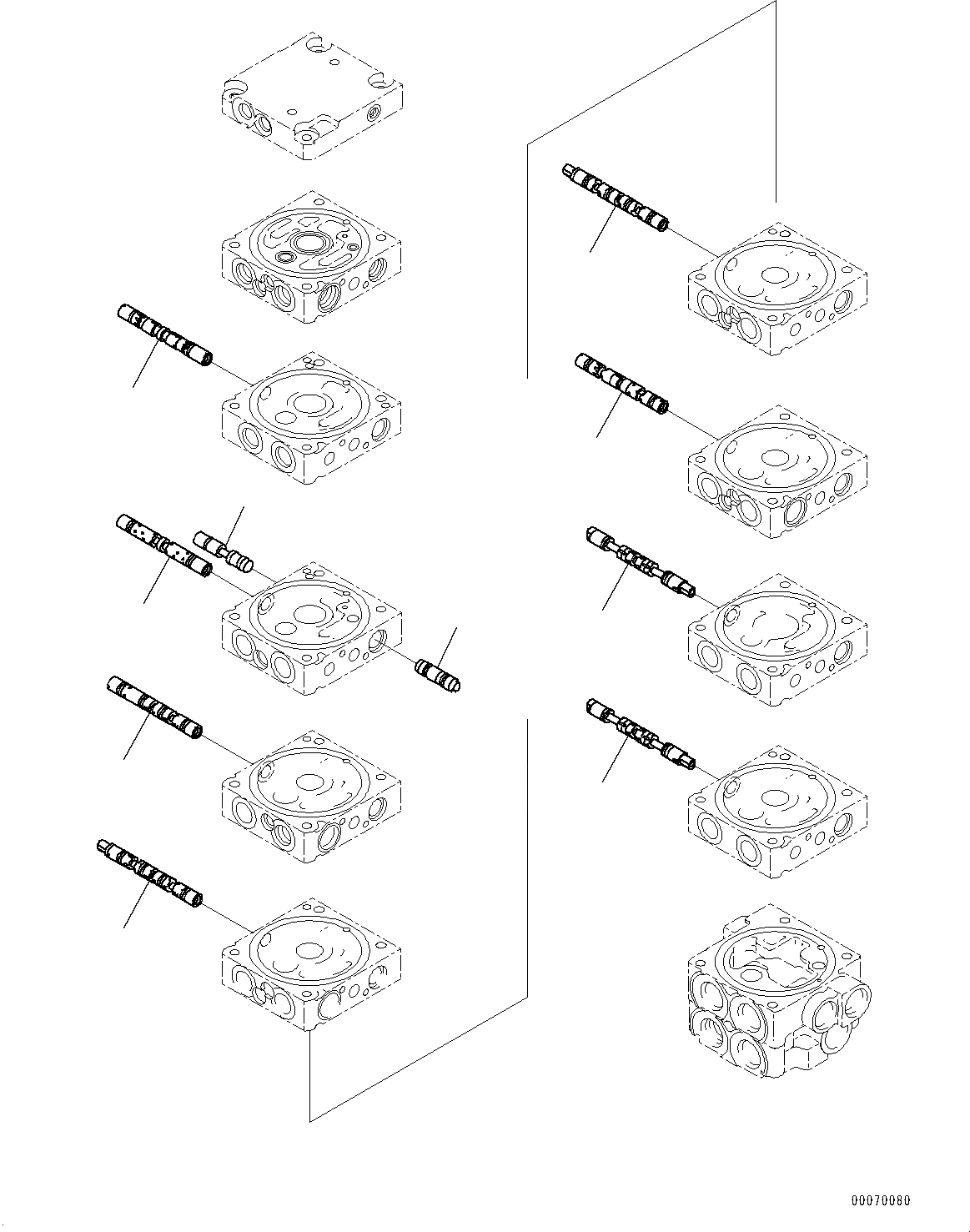 00070080