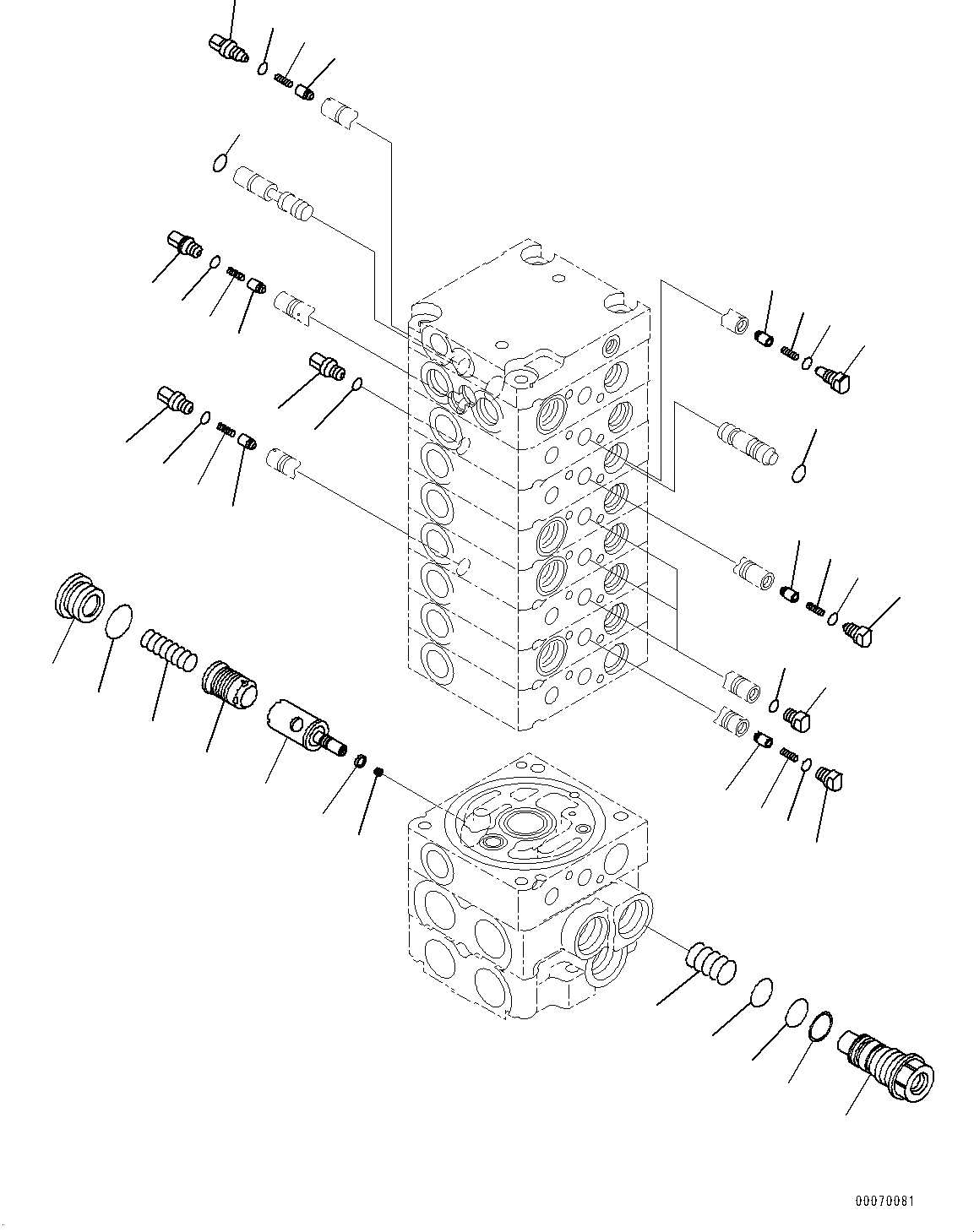 00070081