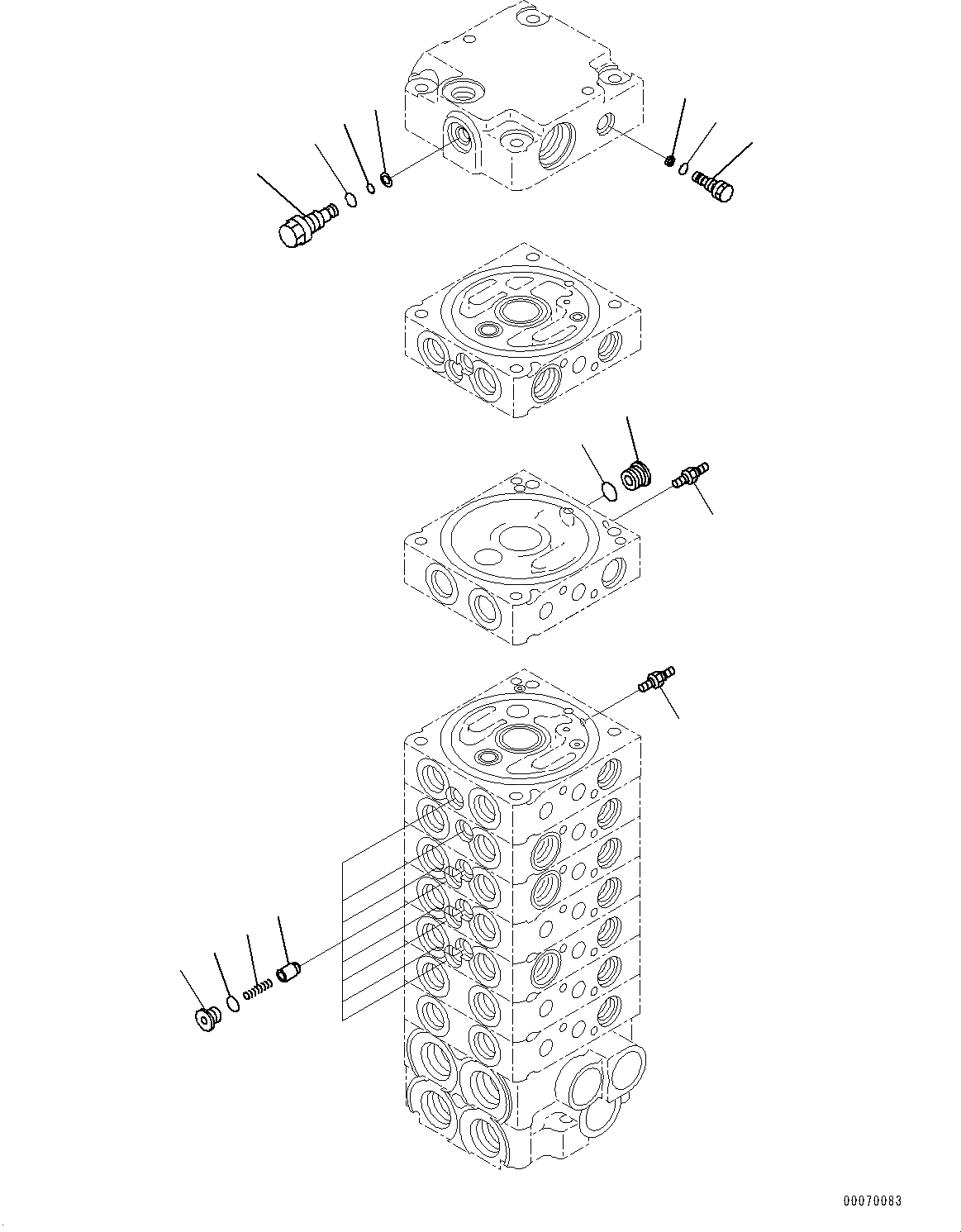 00070083