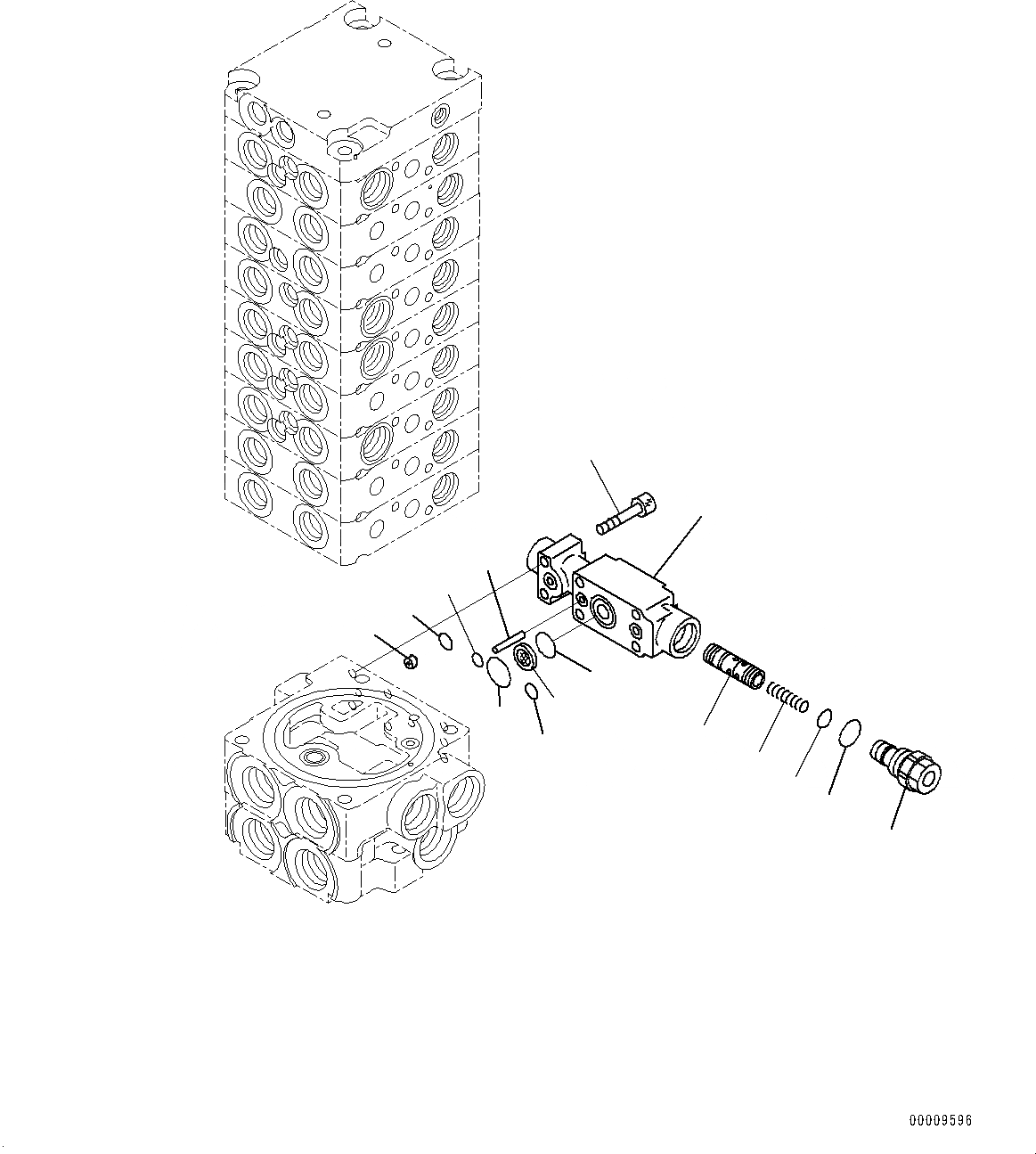 00009596