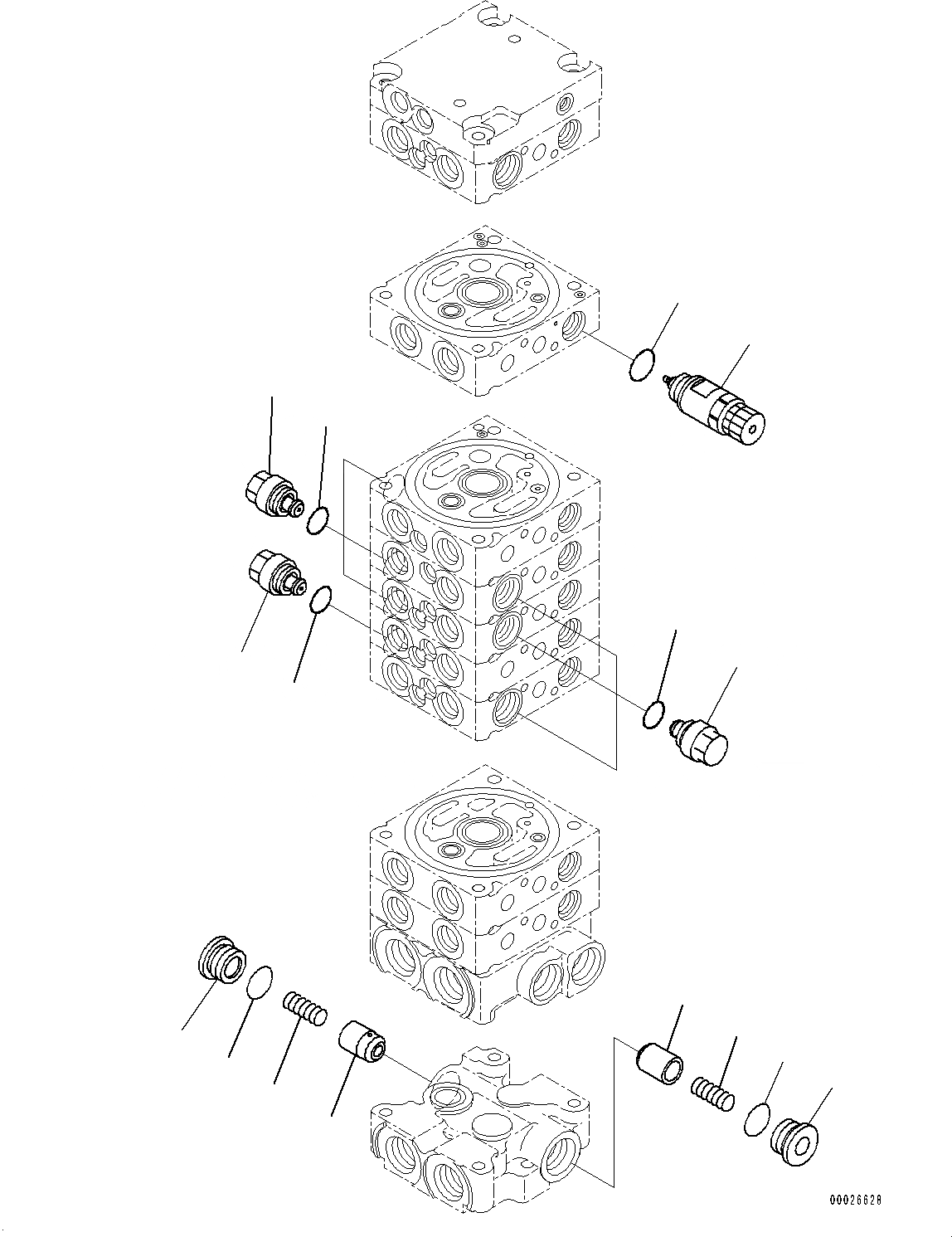 00026628